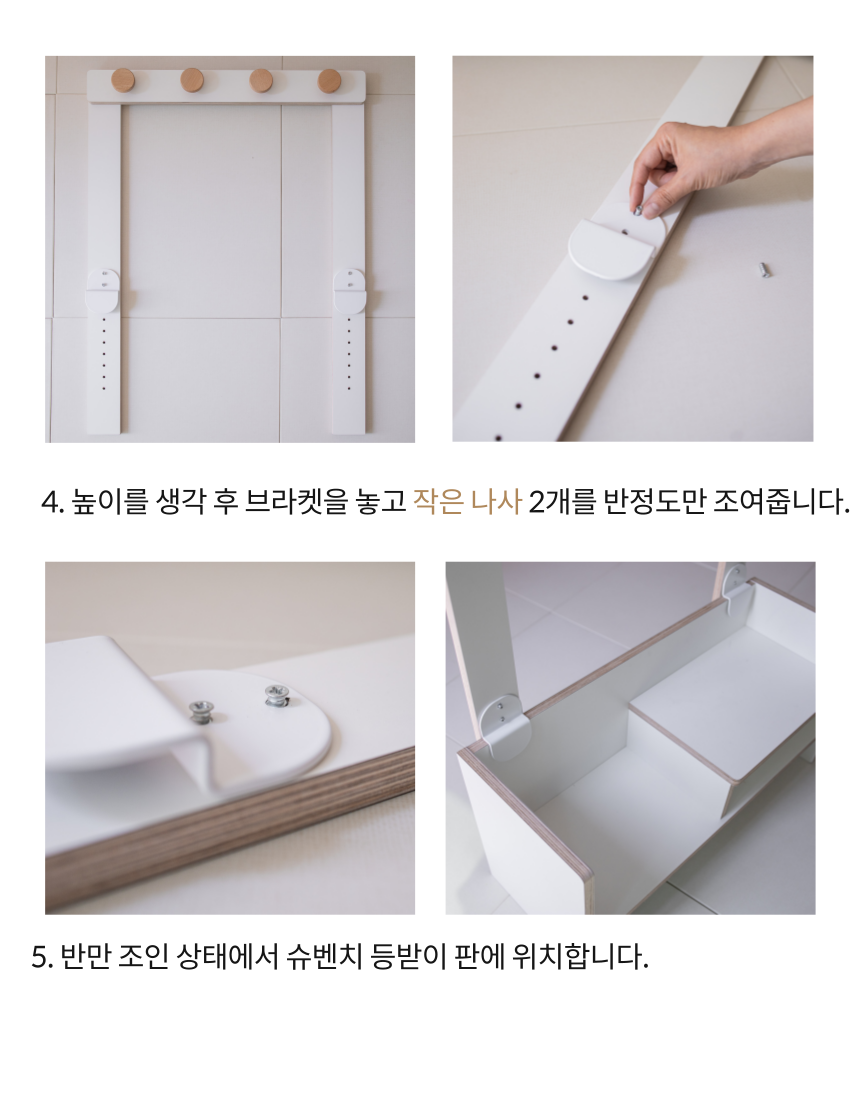 4. 높이를 생각 후 브라켓을 놓고 작은 나사 2개를 반정도만 조여줍니다.

5. 반만 조인 상태에서 슈벤치 등받이 판에 위치합니다.