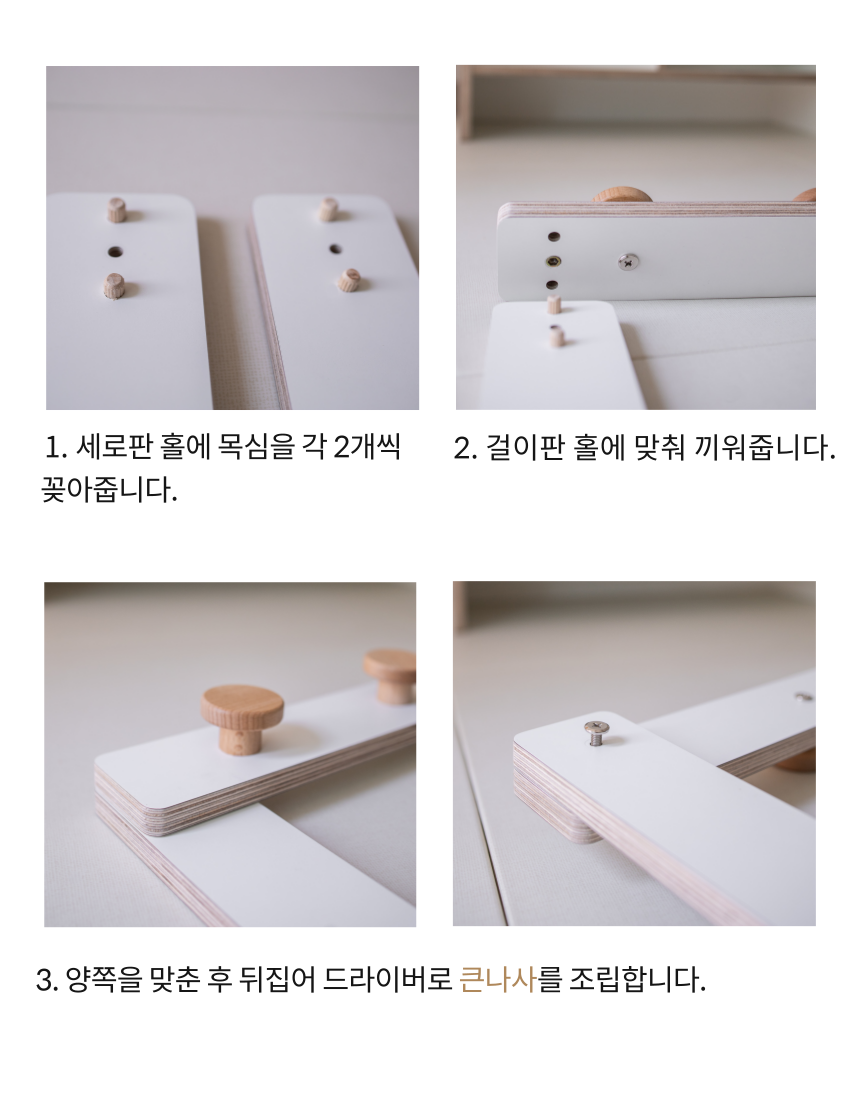 1. 세로판 홀에 목심을 각 2개씩 꽂아줍니다.

2. 걸이판 홀에 맞춰 끼워줍니다.

3. 양쪽을 맞춘 후 뒤집어 드라이버로 큰나사를 조립합니다.