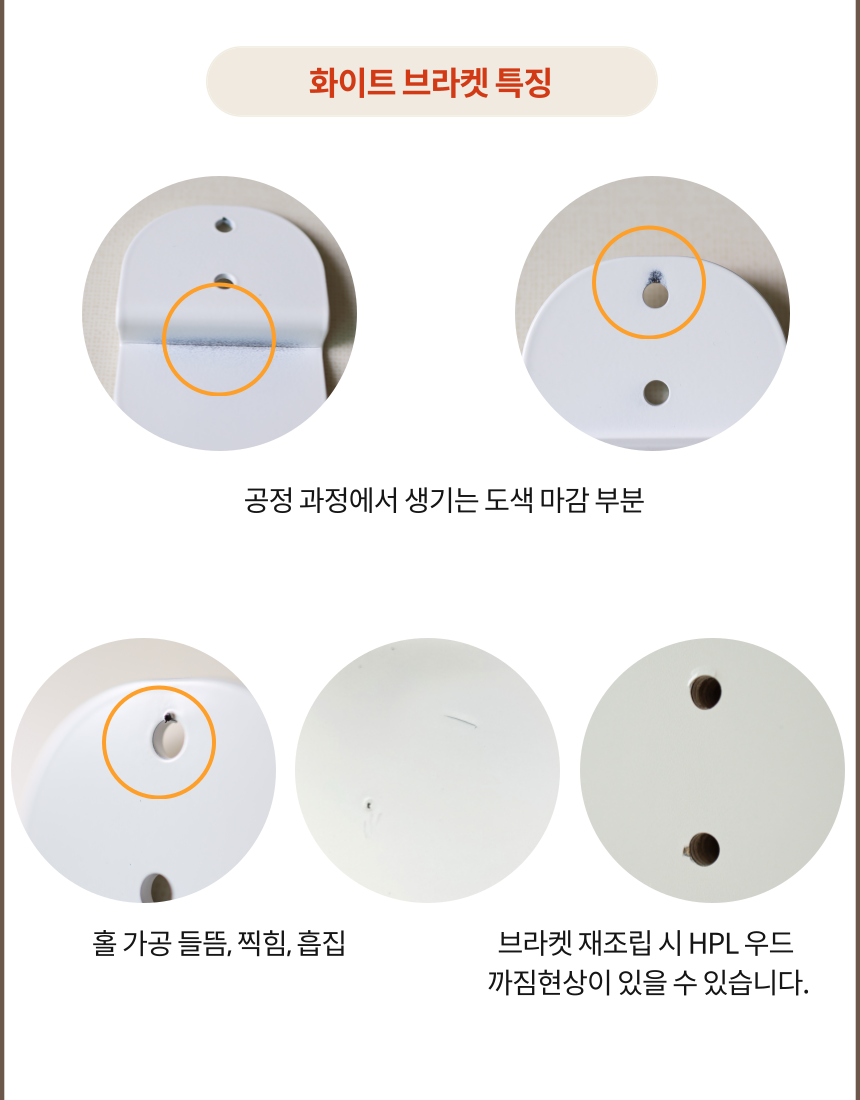 화이트 브라켓 특징

공정 과정에서 생기는 도색 마감 부분

홀 가공 들뜸, 찍힘, 흡집

브라켓 재조립 시 HPL 우드
까짐현상이 있을 수 있습니다.