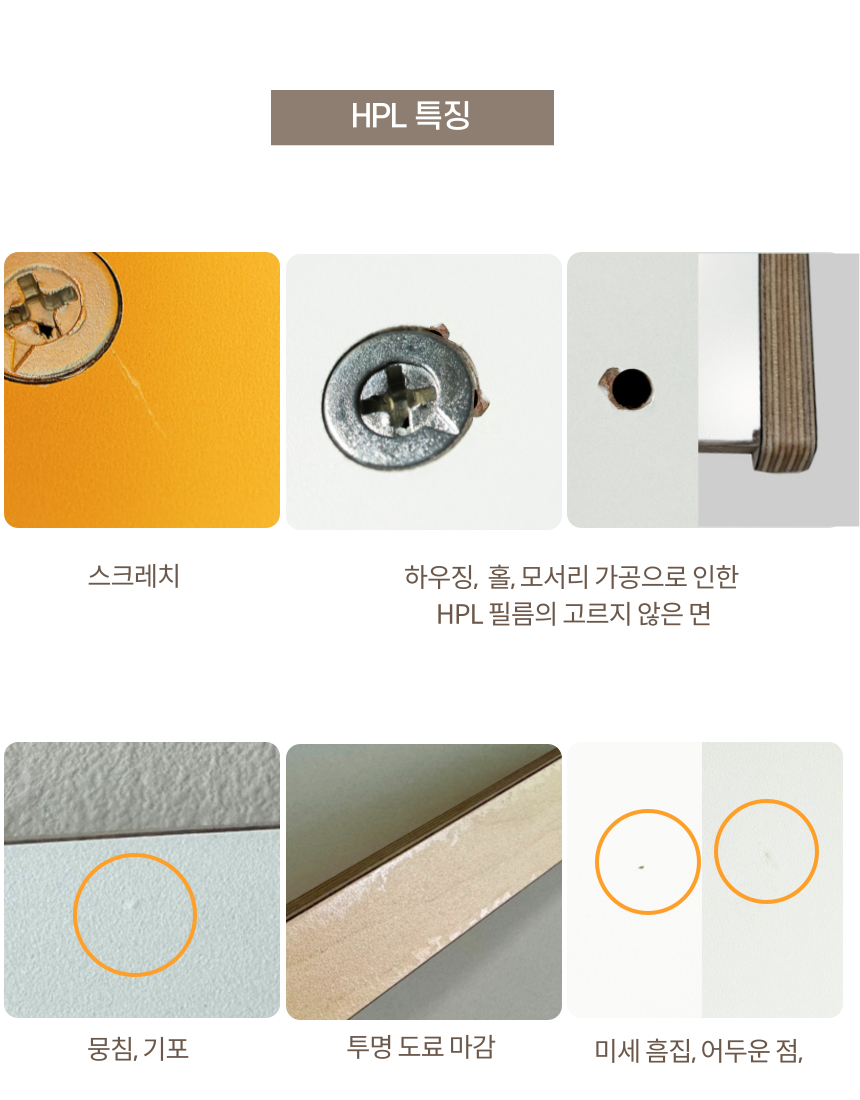 HPL 특징

스크레치

하우징, 홀, 모서리 가공으로 인한 HPL 필름의 고르지 않은 면

뭉침, 기포

투명 도료 마감

미세 흠집, 어두운 점,