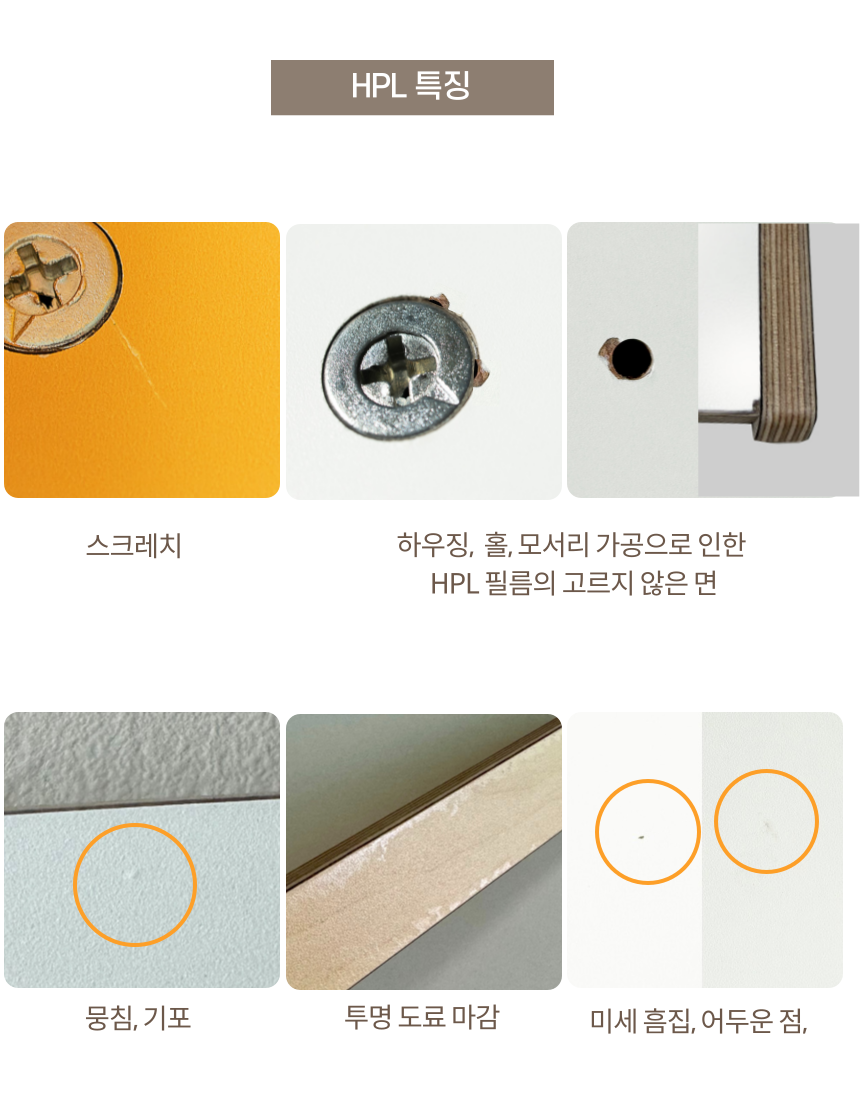 HPL 특징

스크레치

하우징, 홀, 모서리 가공으로 인한 HPL 필름의 고르지 않은 면

뭉침, 기포

투명 도료 마감

미세 흠집, 어두운 점,