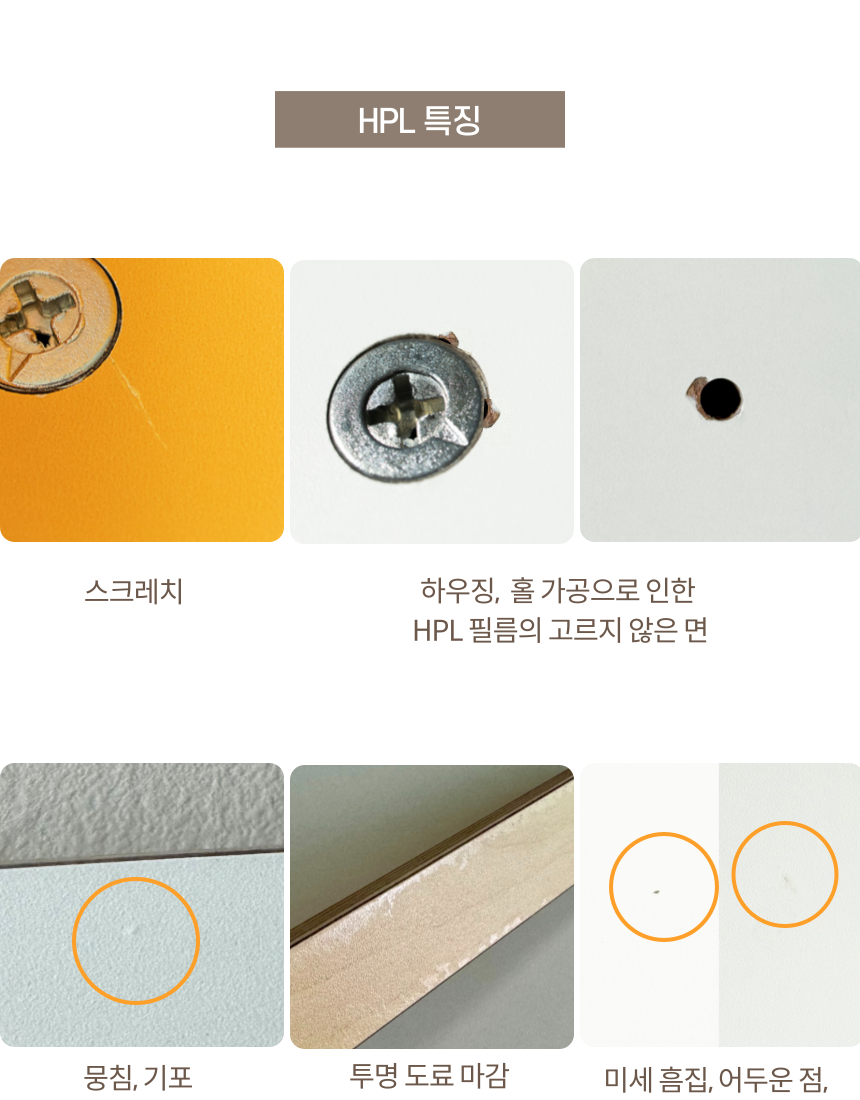 HPL 특징

스크레치

하우징, 홀 가공으로 인한
HPL 필름의 고르지 않은 면

뭉침, 기포

투명 도료 마감

미세 흠집, 어두운 점,