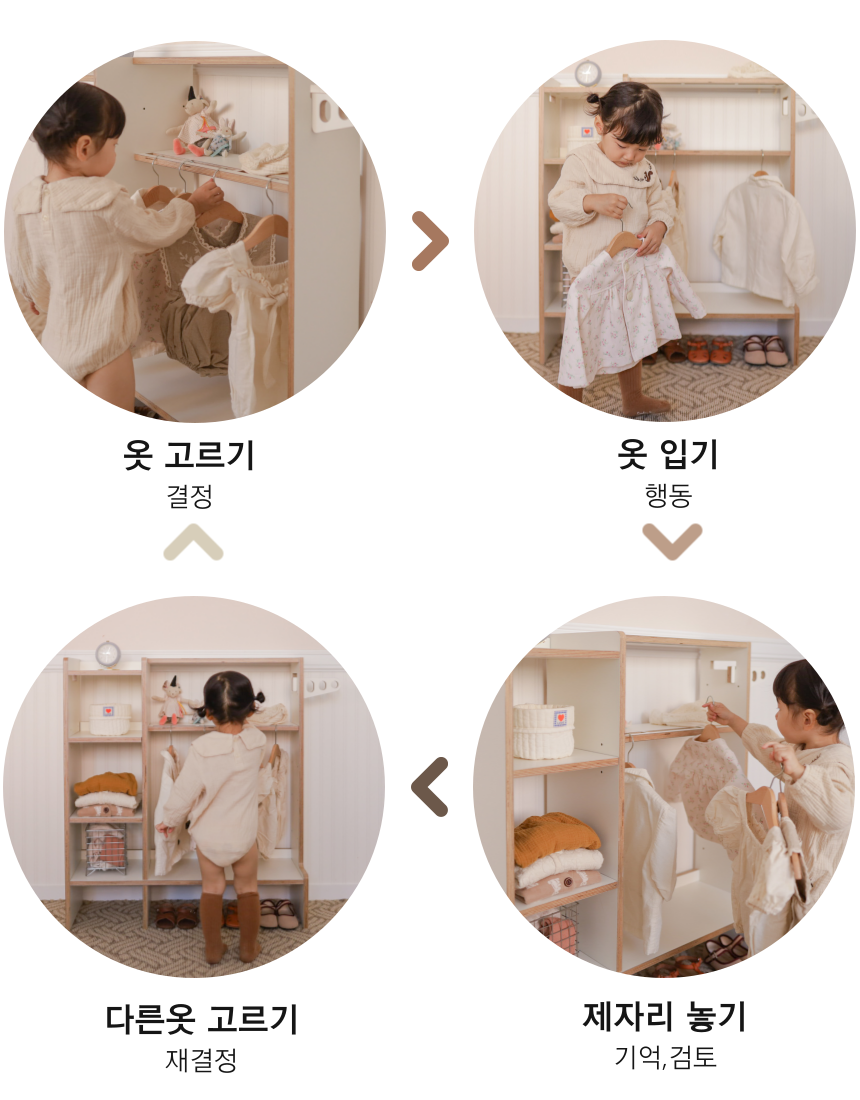 옷 고르기
결정

옷 입기
행동

다른옷 고르기
재결정

제자리 놓기
기억,검토