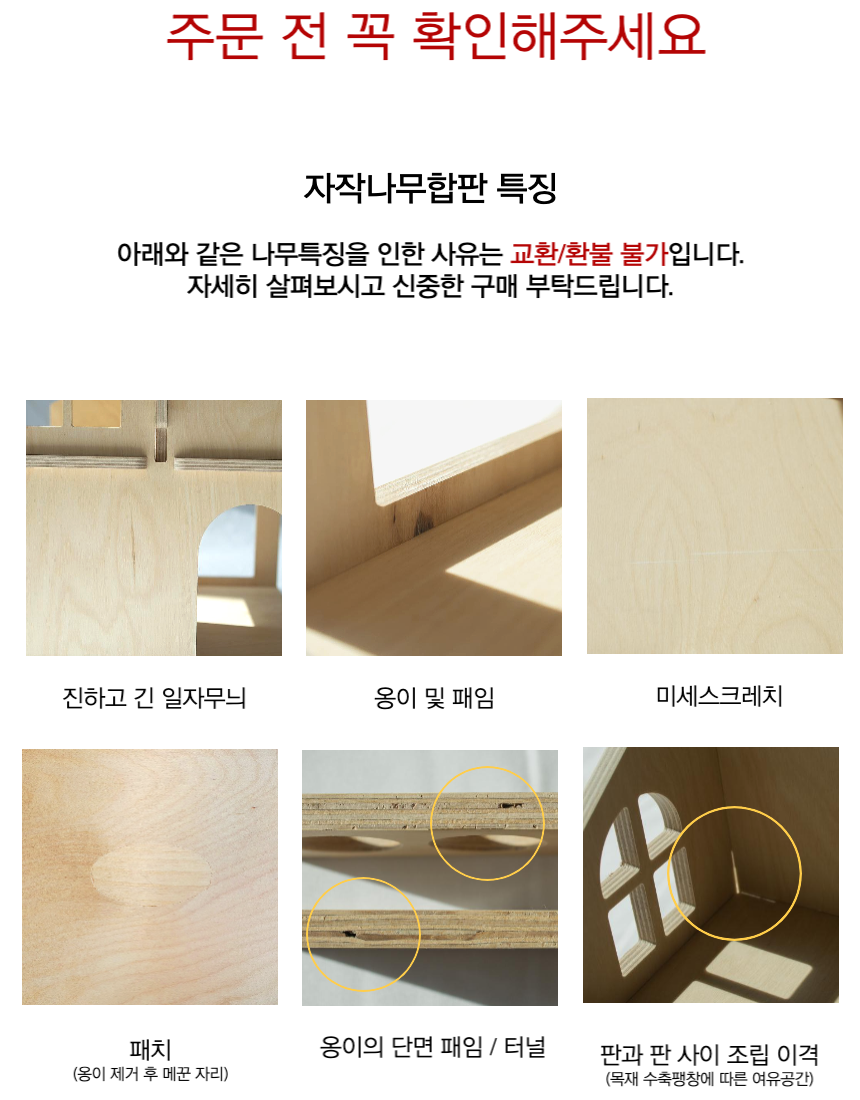 주문 전 꼭 확인해주세요

자작나무합판 특징

아래와 같은 나무특징을 인한 사유는 교환/환불 불가입니다.
자세히 살펴보시고 신중한 구매 부탁드립니다.

진하고 긴 일자무늬

옹이 및 패임

미세스크레치

패치
(옹이 제거 후 메꾼 자리)

옹이의 단면 패임 / 터널

판과 판 사이 조립 이격
(목재 수축팽창에 따른 여유공간)