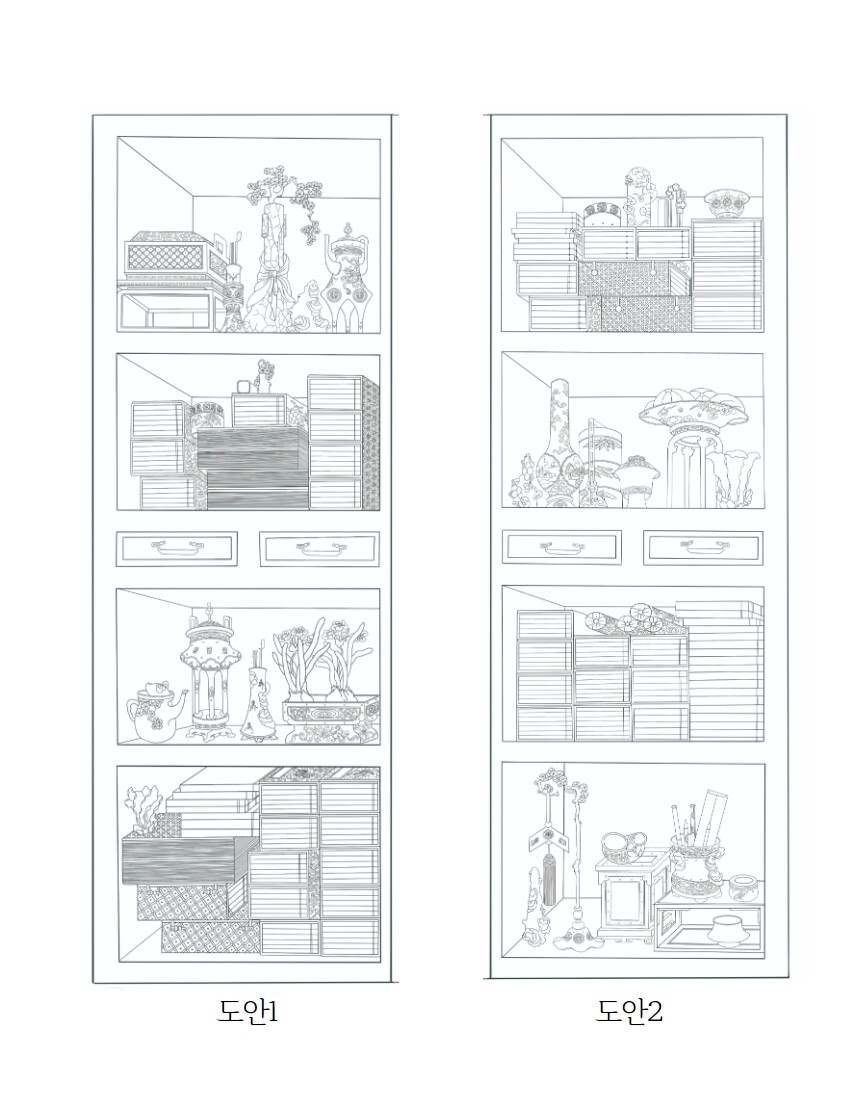 도안1

도안2