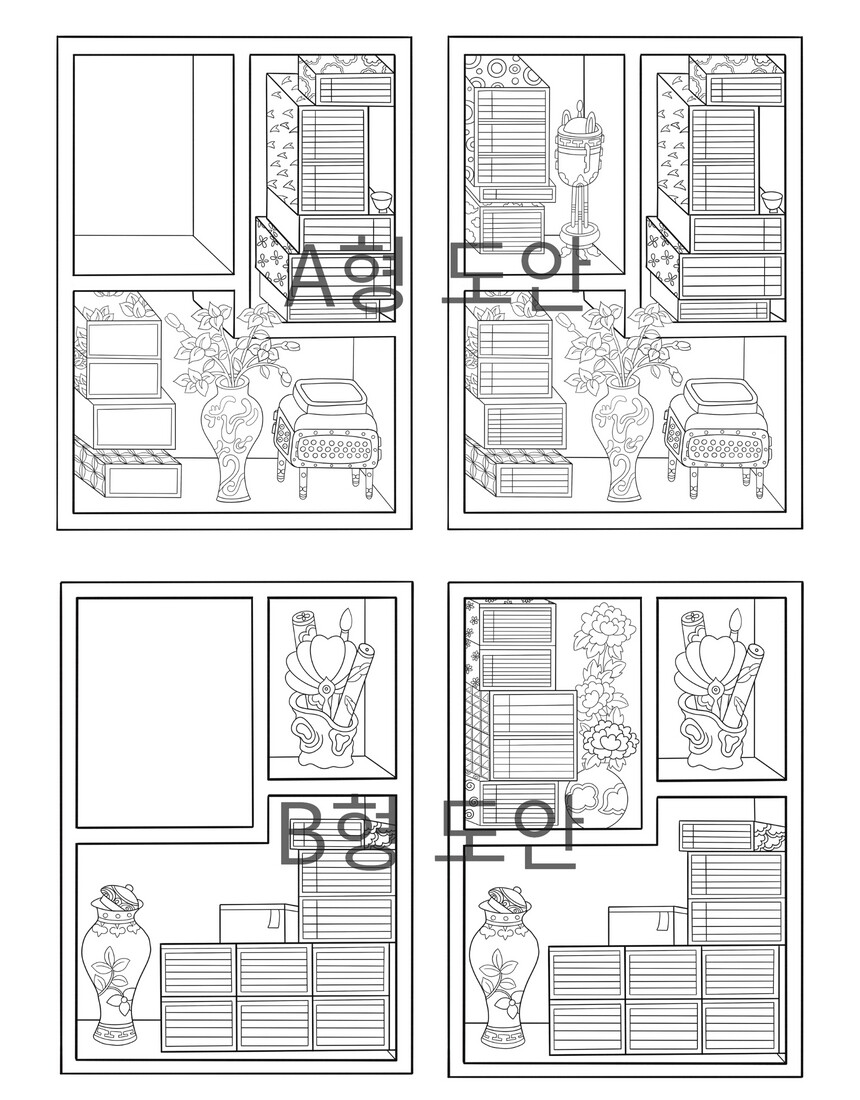 A형 도안

B형 도안