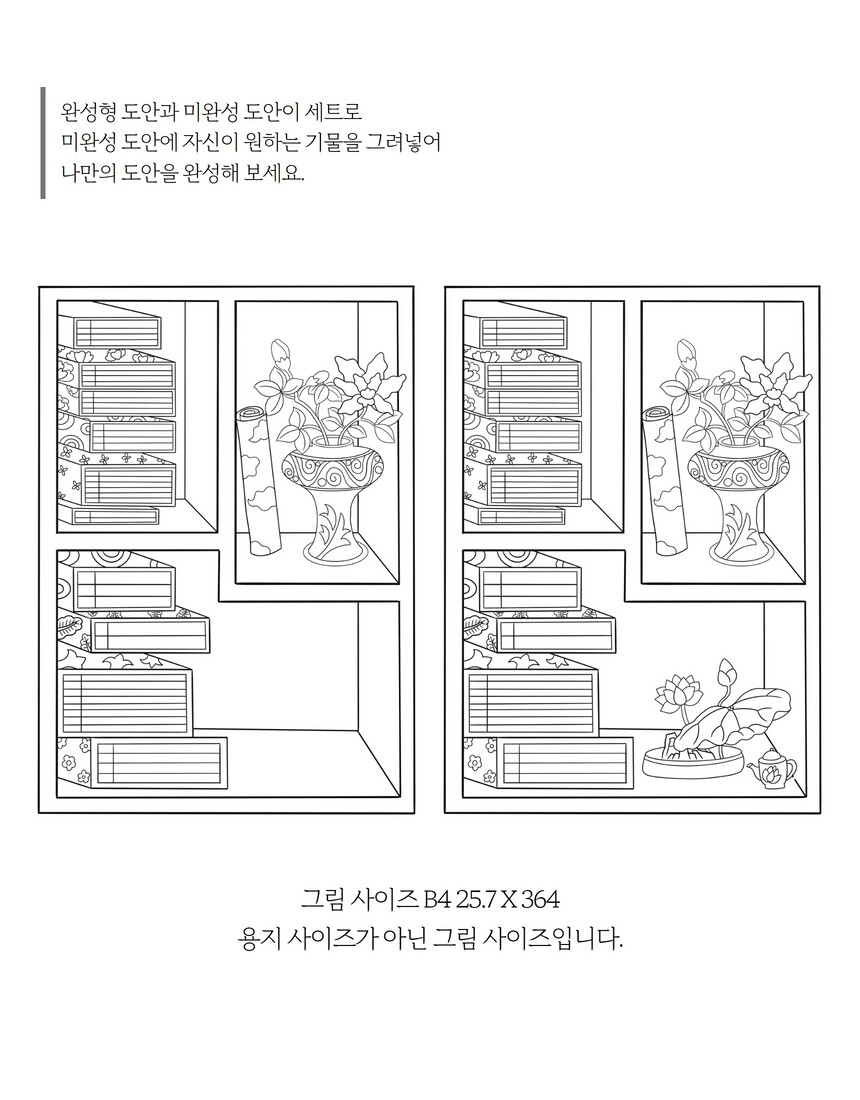 완성형 도안과 미완성 도안이 세트로
미완성 도안에 자신이 원하는 기물을 그려넣어
나만의 도안을 완성해 보세요.

그림 사이즈 B4 25.7 X 364
용지 사이즈가 아닌 그림 사이즈입니다.