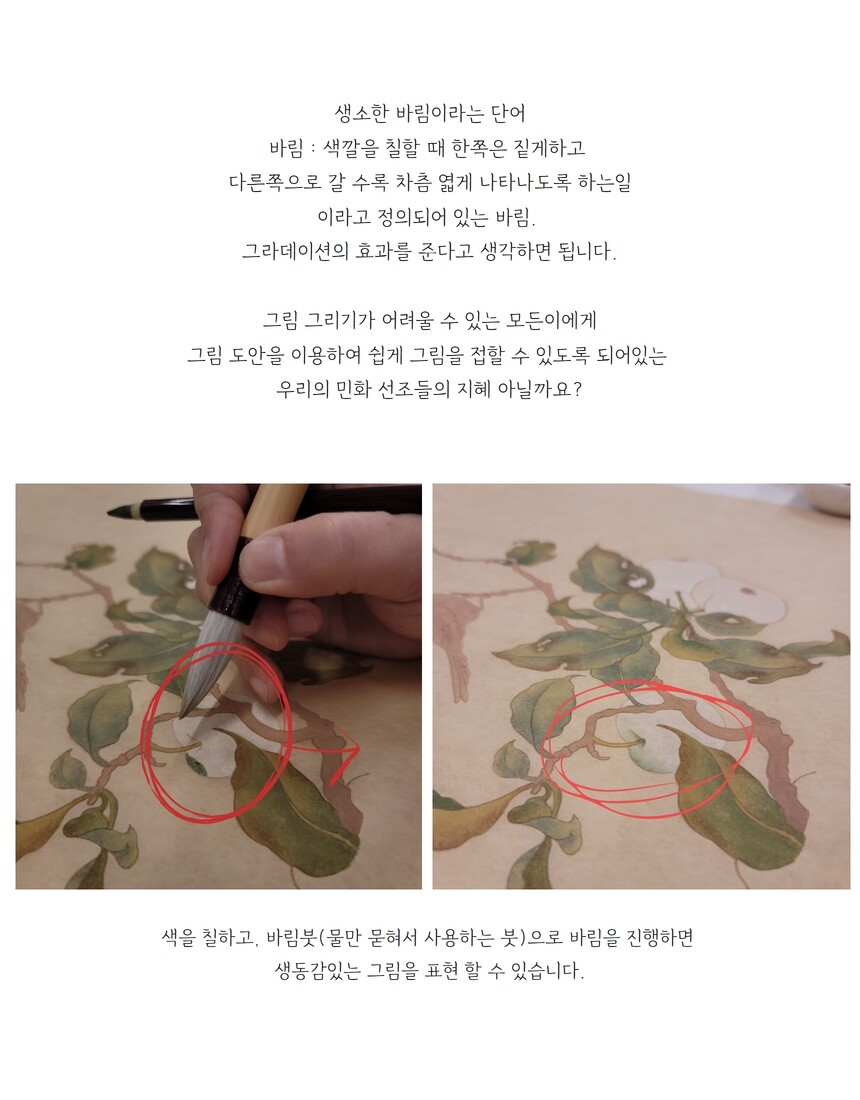 생소한 바림이라는 단어
바림 : 색깔을 칠할 때 한쪽은 짙게하고
다른쪽으로 갈 수록 차츰 엷게 나타나도록 하는일
이라고 정의되어 있는 바림.
그라데이션의 효과를 준다고 생각하면 됩니다.

그림 그리기가 어려울 수 있는 모든이에게
그림 도안을 이용하여 쉽게 그림을 접할 수 있도록 되어있는
우리의 민화 선조들의 지혜 아닐까요?

색을 칠하고, 바림붓(물만 묻혀서 사용하는 붓)으로 바림을 진행하면
생동감있는 그림을 표현 할 수 있습니다.