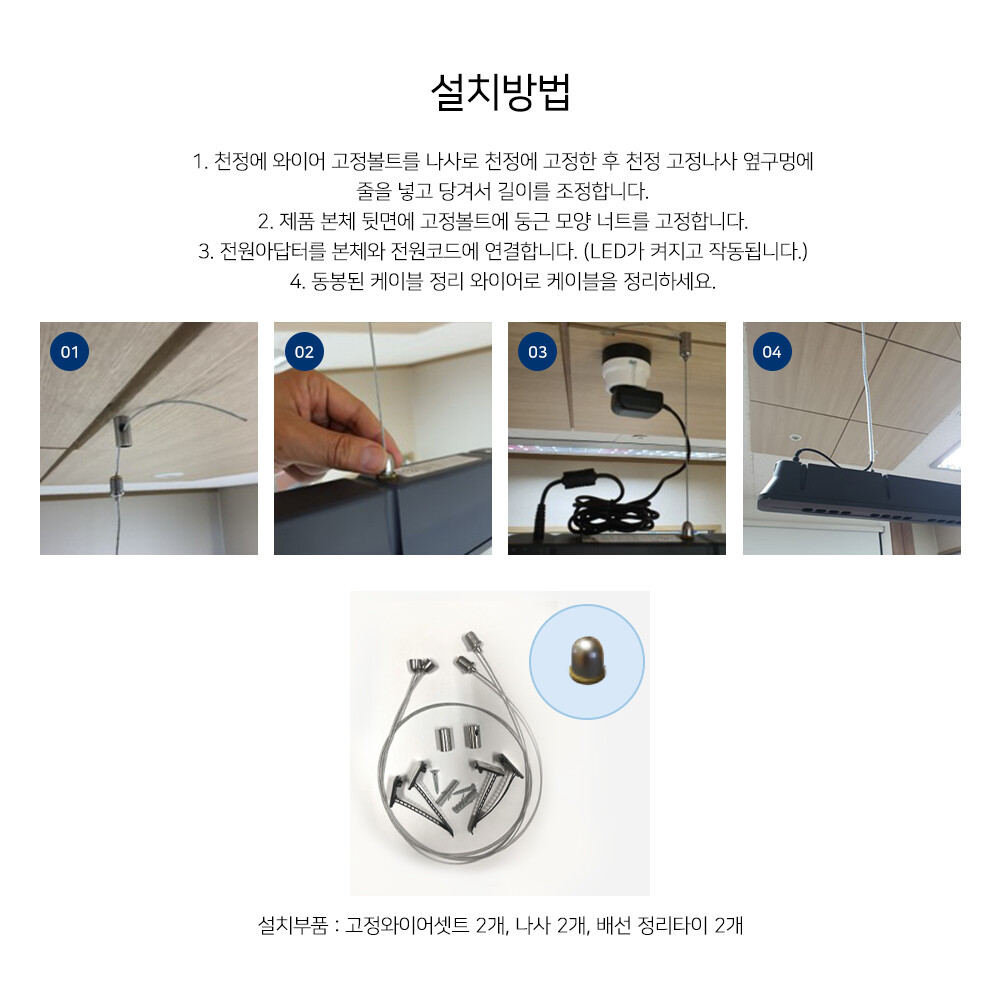 설치방법

1. 천정에 와이어 고정볼트를 나사로 천정에 고정한 후 천정 고정나사 옆구멍에 줄을 넣고 당겨서 길이를 조정합니다.
2. 제품 본체 뒷면에 고정볼트에 둥근 모양 너트를 고정합니다.
3. 전원아답터를 본체와 전원코드에 연결합니다. (LED가 켜지고 작동됩니다.)
4. 동봉된 케이블 정리 와이어로 케이블을 정리하세요.

01

02

03

04

설치부품 : 고정와이어셋트 2개, 나사 2개, 배선 정리타이 2개