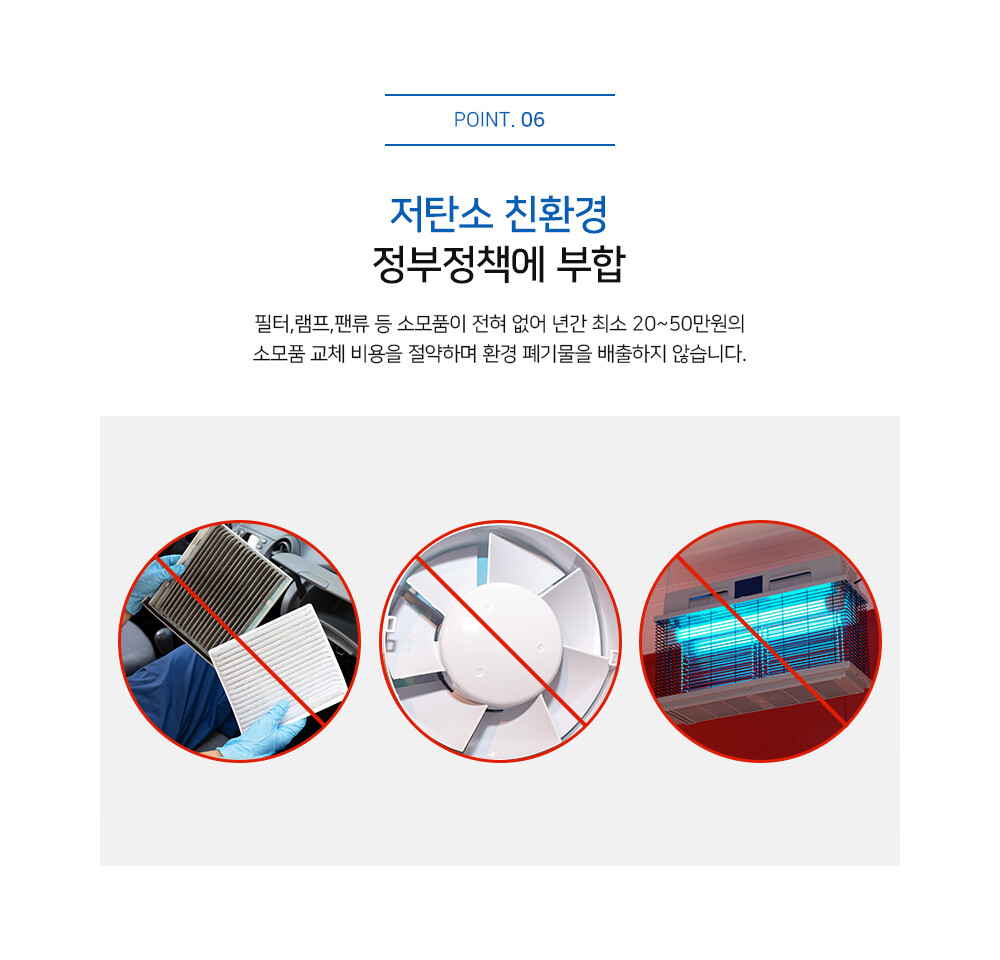 POINT. 06

저탄소 친환경
정부정책에 부합

필터,램프,팬류 등 소모품이 전혀 없어 년간 최소 20~50만원의 소모품 교체 비용을 절약하며 환경 폐기물을 배출하지 않습니다.