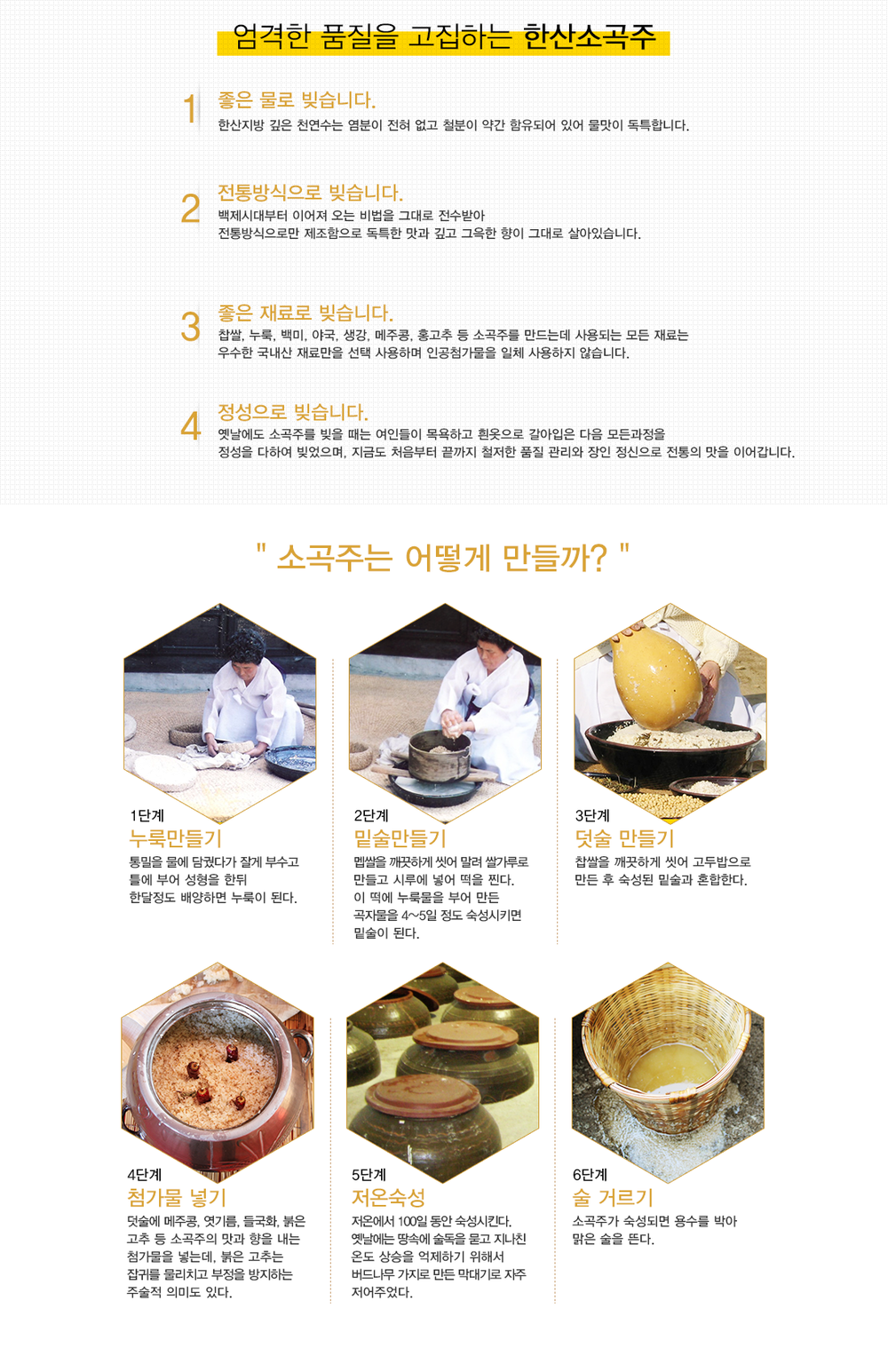 엄격한 품질을 고집하는 한산소곡주

1 좋은 물로 빚습니다.
한산지방 깊은 천연수는 염분이 전혀 없고 철분이 약간 함유되어 있어 물맛이 독특합니다.

2 전통방식으로 빚습니다.
백제시대부터 이어져 오는 비법을 그대로 전수받아
전통방식으로만 제조함으로 독특한 맛과 깊고 그윽한 향이 그대로 살아있습니다.

3 좋은 재료로 빚습니다.
찹쌀, 누룩, 백미, 야국, 생강, 메주콩, 홍고추 등 소곡주를 만드는데 사용되는 모든 재료는
우수한 국내산 재료만을 선택 사용하며 인공첨가물을 일체 사용하지 않습니다.

4 정성으로 빚습니다.
옛날에도 소곡주를 빚을 때는 여인들이 목욕하고 흰옷으로 갈아입은 다음 모든과정을
정성을 다하여 빚었으며, 지금도 처음부터 끝까지 철저한 품질 관리와 장인 정신으로 전통의 맛을 이어갑니다.

" 소곡주는 어떻게 만들까? "

1단계
누룩만들기
통밀을 물에 담궜다가 잘게 부수고 틀에 부어 성형을 한뒤 한달정도 배양하면 누룩이 된다.

2단계
밑술만들기
멥쌀을 깨끗하게 씻어 말려 쌀가루로 만들고 시루에 넣어 떡을 찐다. 이 떡에 누룩물을 부어 만든 곡자물을 4~5일 정도 숙성시키면 밑술이 된다.

3단계
덧술 만들기
찹쌀을 깨끗하게 씻어 고두밥으로 만든 후 숙성된 밑술과 혼합한다.

4단계
첨가물 넣기
덧술에 메주콩, 엿기름, 들국화, 붉은 고추 등 소곡주의 맛과 향을 내는 첨가물을 넣는데, 붉은 고추는 잡귀를 물리치고 부정을 방지하는 주술적 의미도 있다.

5단계
저온숙성
저온에서 100일 동안 숙성시킨다. 옛날에는 땅속에 술독을 묻고 지나친 온도 상승을 억제하기 위해서 버드나무 가지로 만든 막대기로 자주 저어주었다.

6단계
술 거르기
소곡주가 숙성되면 용수를 박아 맑은 술을 뜬다.