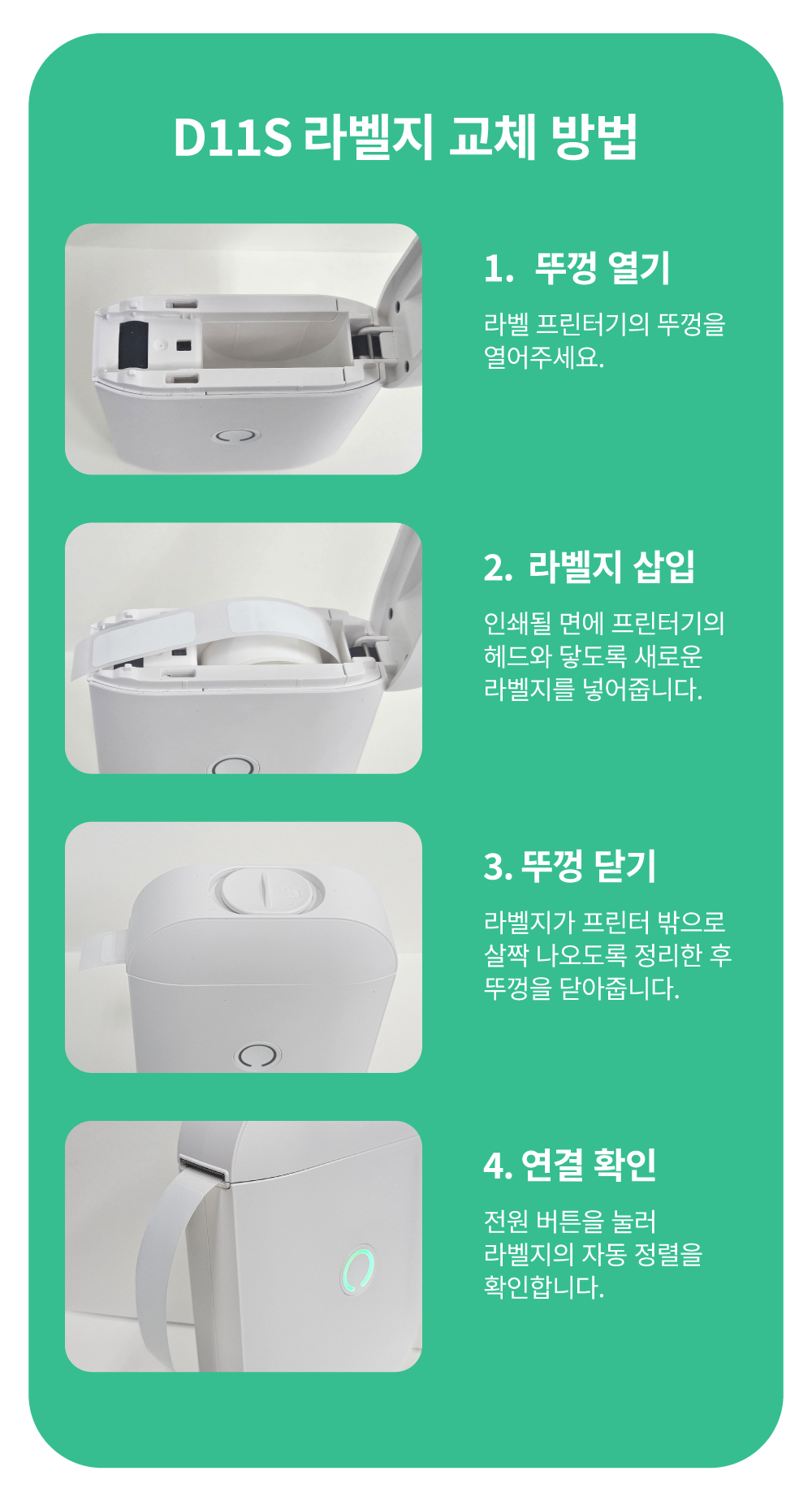 D11S 라벨지 교체 방법

1. 뚜껑 열기

라벨 프린터기의 뚜껑을 열어주세요.

2. 라벨지 삽입

인쇄될 면에 프린터기의 헤드와 닿도록 새로운 라벨지를 넣어줍니다.

3. 뚜껑 닫기

라벨지가 프린터 밖으로 살짝 나오도록 정리한 후 뚜껑을 닫아줍니다.

4. 연결 확인

전원 버튼을 눌러 라벨지의 자동 정렬을 확인합니다.