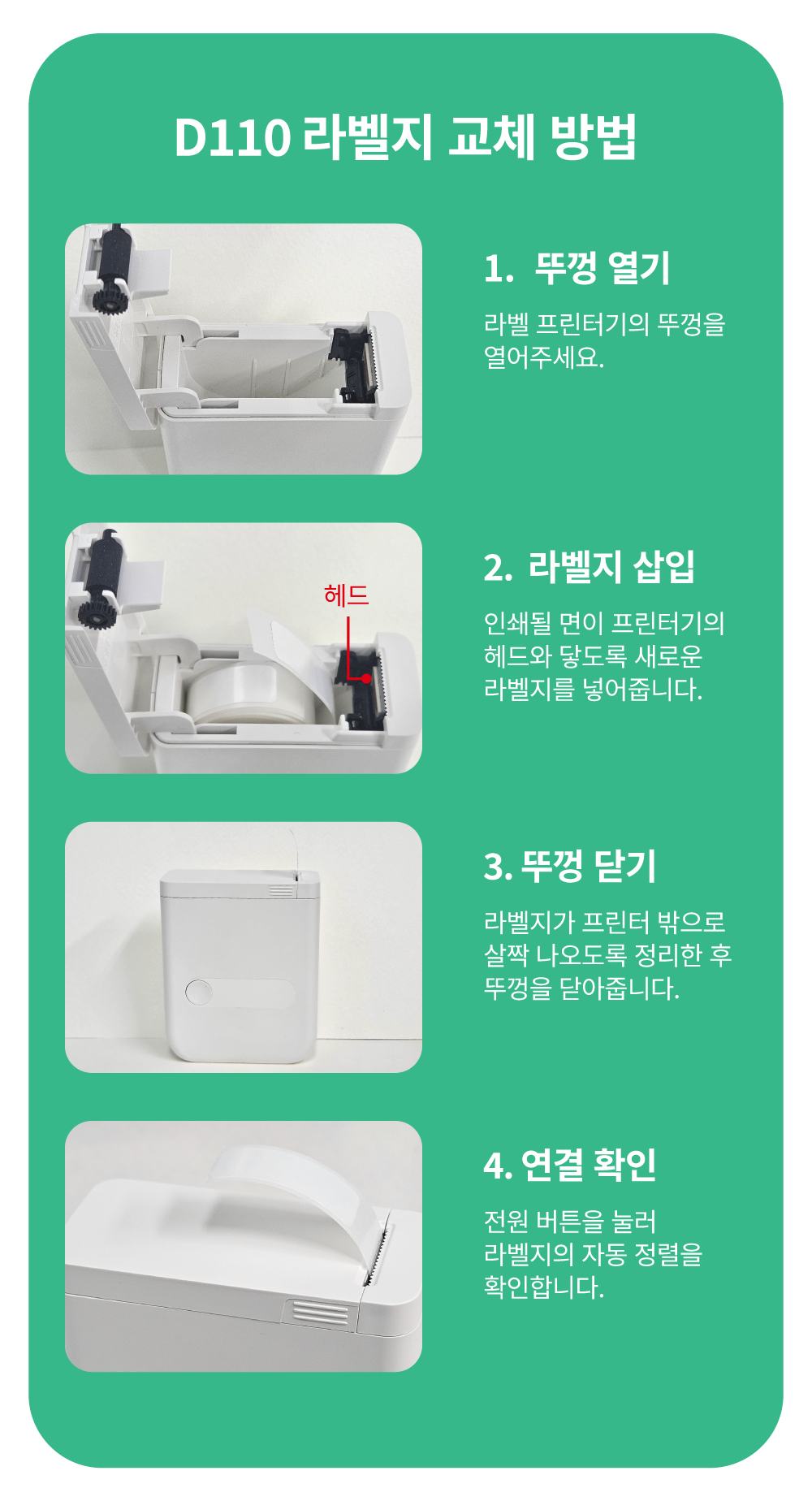 D110 라벨지 교체 방법

1. 뚜껑 열기

라벨 프린터기의 뚜껑을 열어주세요.

헤드

2. 라벨지 삽입

인쇄될 면이 프린터기의 헤드와 닿도록 새로운 라벨지를 넣어줍니다.

3. 뚜껑 닫기

라벨지가 프린터 밖으로 살짝 나오도록 정리한 후 뚜껑을 닫아줍니다.

4. 연결 확인

전원 버튼을 눌러 라벨지의 자동 정렬을 확인합니다.