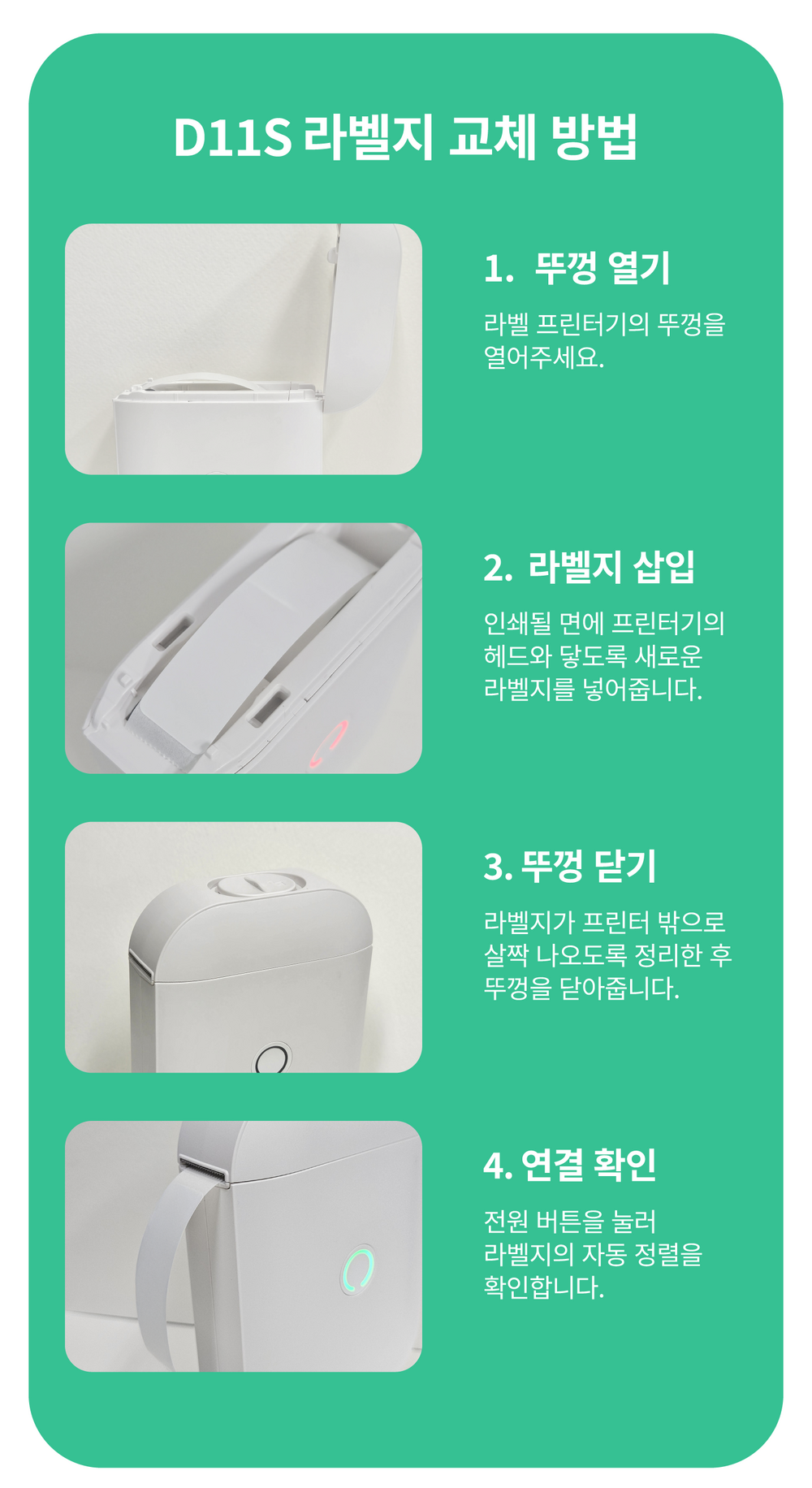 D11S 라벨지 교체 방법

1. 뚜껑 열기

라벨 프린터기의 뚜껑을 열어주세요.

2. 라벨지 삽입

인쇄될 면에 프린터기의 헤드와 닿도록 새로운 라벨지를 넣어줍니다.

3. 뚜껑 닫기

라벨지가 프린터 밖으로 살짝 나오도록 정리한 후 뚜껑을 닫아줍니다.

4. 연결 확인

전원 버튼을 눌러 라벨지의 자동 정렬을 확인합니다.