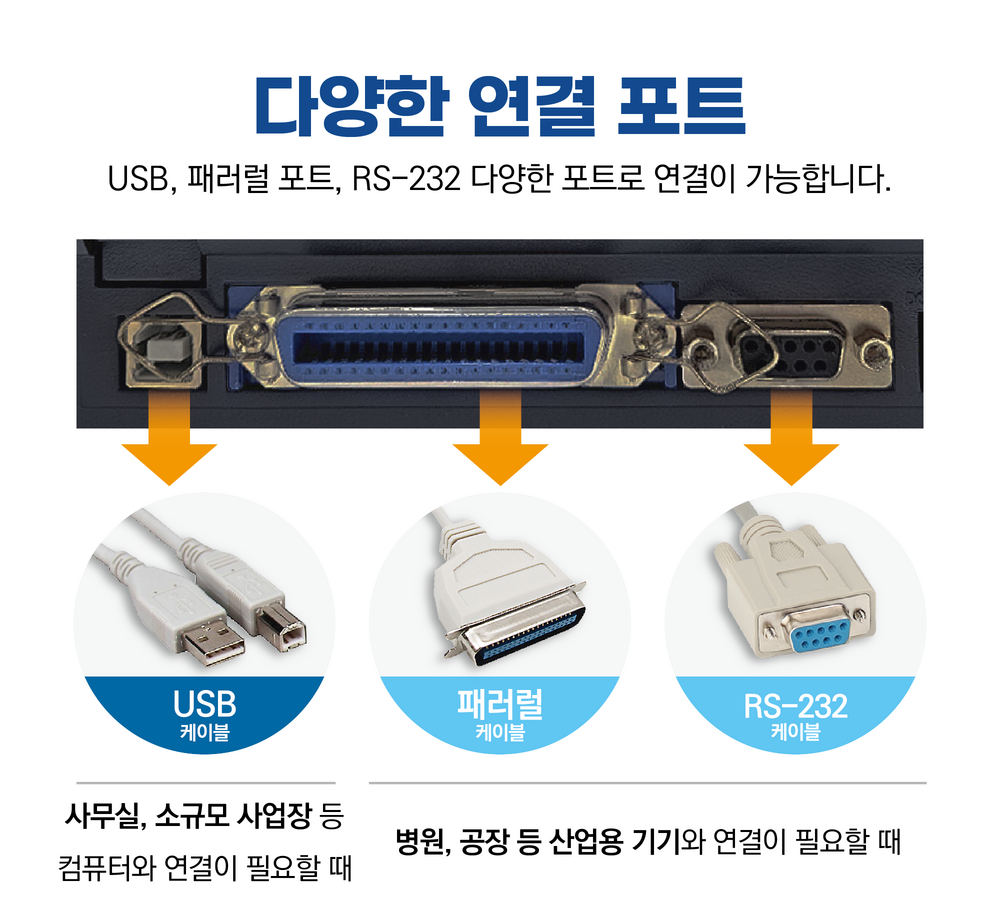 다양한 연결 포트

USB, 패러럴 포트, RS-232 다양한 포트로 연결이 가능합니다.

USB
케이블

패러럴
케이블

RS-232
케이블

사무실, 소규모 사업장 등 컴퓨터와 연결이 필요할 때

병원, 공장 등 산업용 기기와 연결이 필요할 때