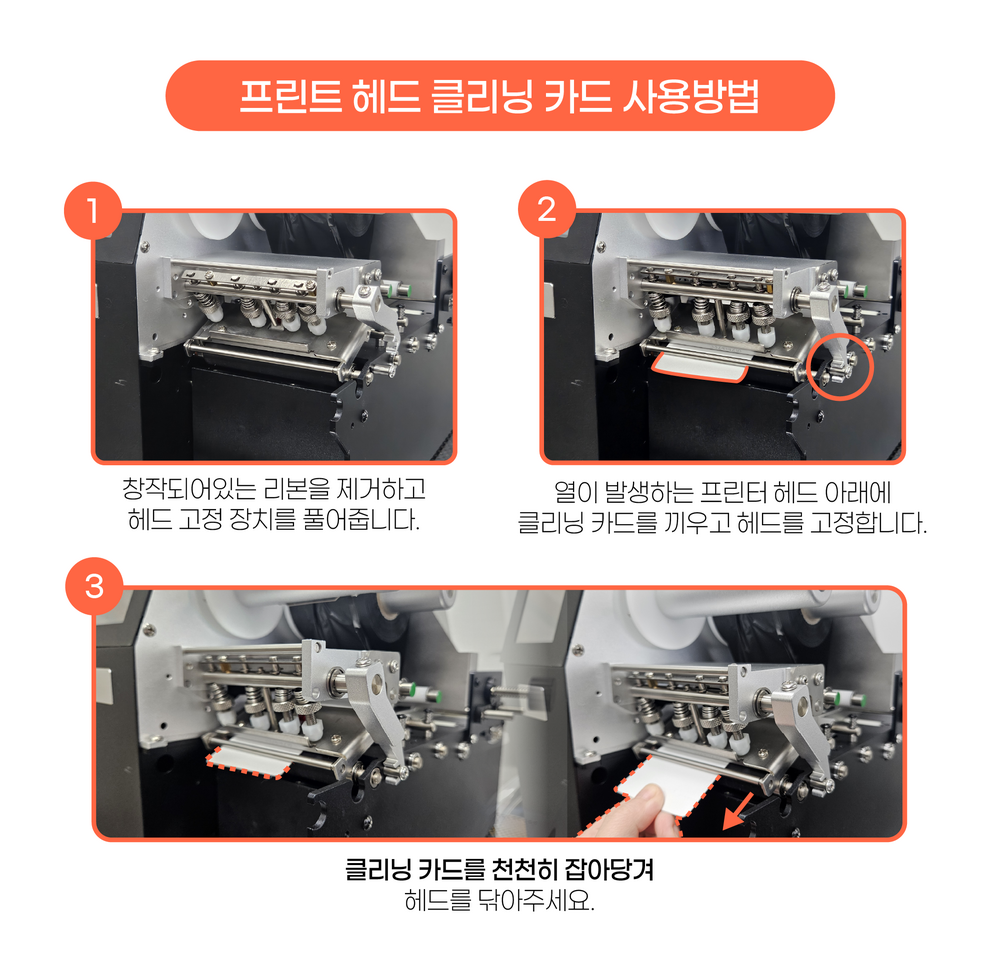 프린트 헤드 클리닝 카드 사용방법

1

창작되어있는 리본을 제거하고
헤드 고정 장치를 풀어줍니다.

2

열이 발생하는 프린터 헤드 아래에
클리닝 카드를 끼우고 헤드를 고정합니다.

3

클리닝 카드를 천천히 잡아당겨
헤드를 닦아주세요.