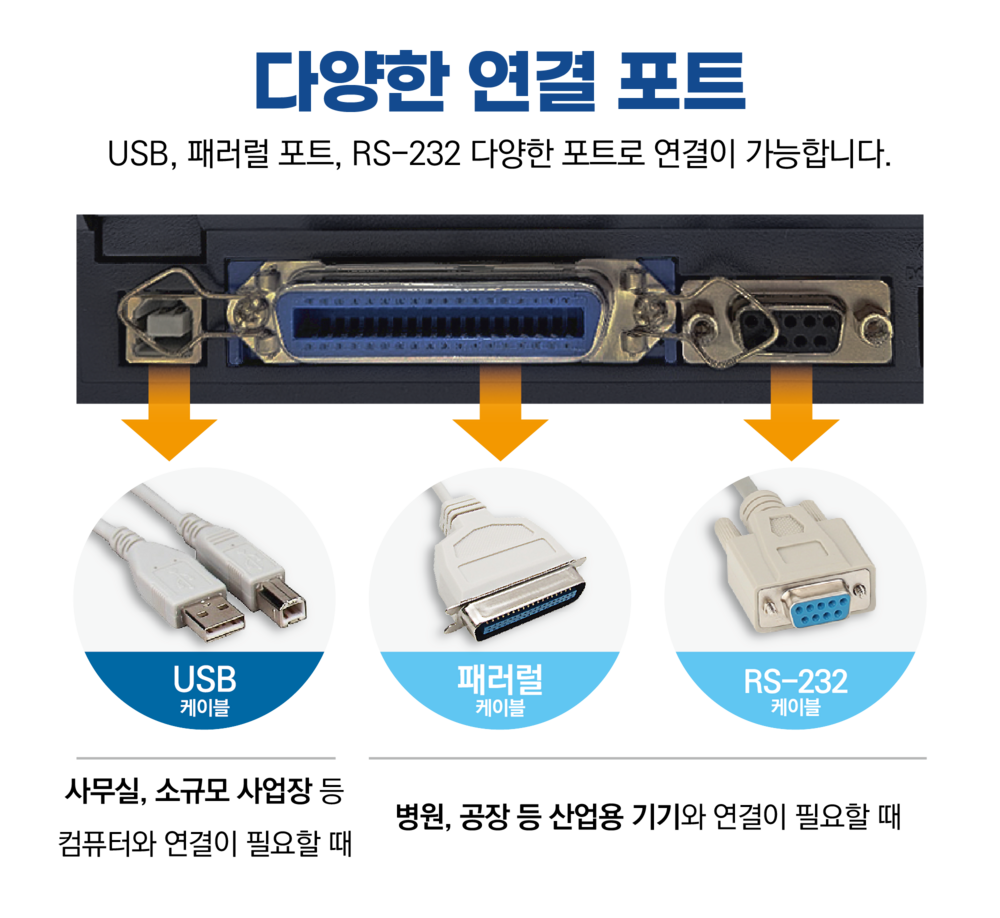 다양한 연결 포트

USB, 패러럴 포트, RS-232 다양한 포트로 연결이 가능합니다.

USB
케이블

패러럴
케이블

RS-232
케이블

사무실, 소규모 사업장 등 컴퓨터와 연결이 필요할 때

병원, 공장 등 산업용 기기와 연결이 필요할 때