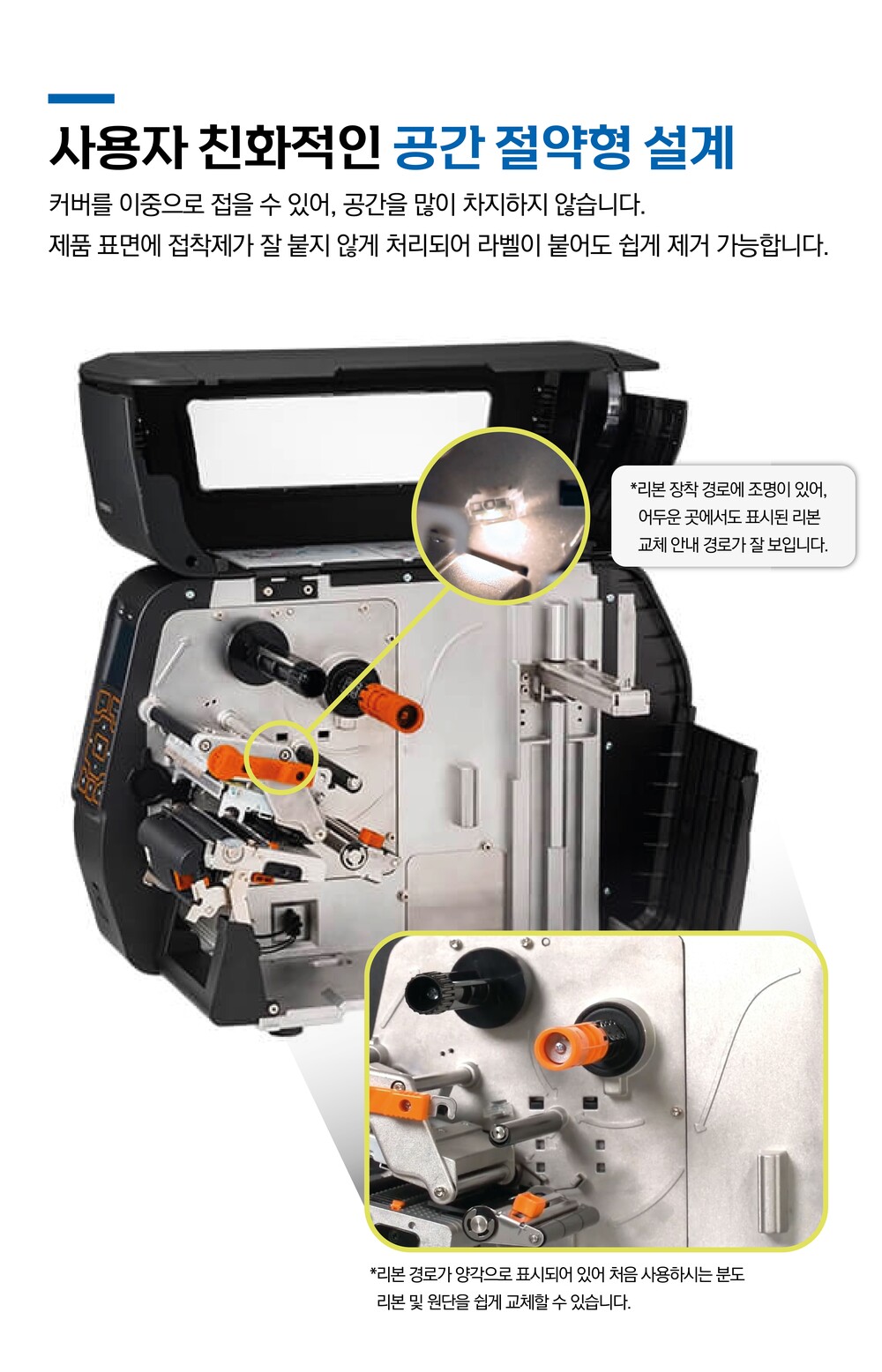 사용자 친화적인 공간 절약형 설계

커버를 이중으로 접을 수 있어, 공간을 많이 차지하지 않습니다.
제품 표면에 접착제가 잘 붙지 않게 처리되어 라벨이 붙어도 쉽게 제거 가능합니다.

*리본 장착 경로에 조명이 있어, 어두운 곳에서도 표시된 리본 교체 안내 경로가 잘 보입니다.

*리본 경로가 양각으로 표시되어 있어 처음 사용하시는 분도 리본 및 원단을 쉽게 교체할 수 있습니다.