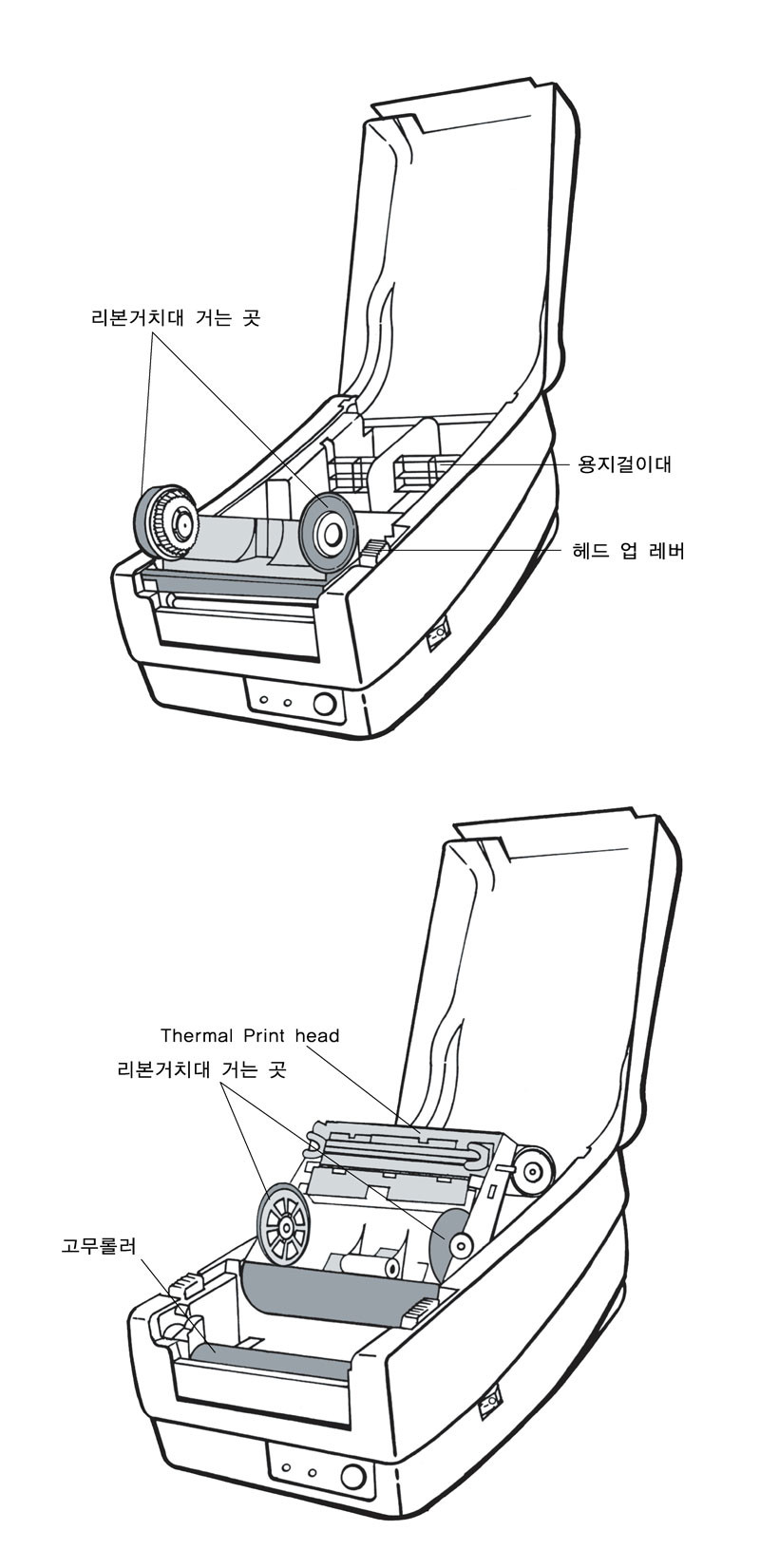 리본거치대 거는 곳

용지걸이대

헤드 업 레버

Thermal Print head

리본거치대 거는 곳

고무롤러