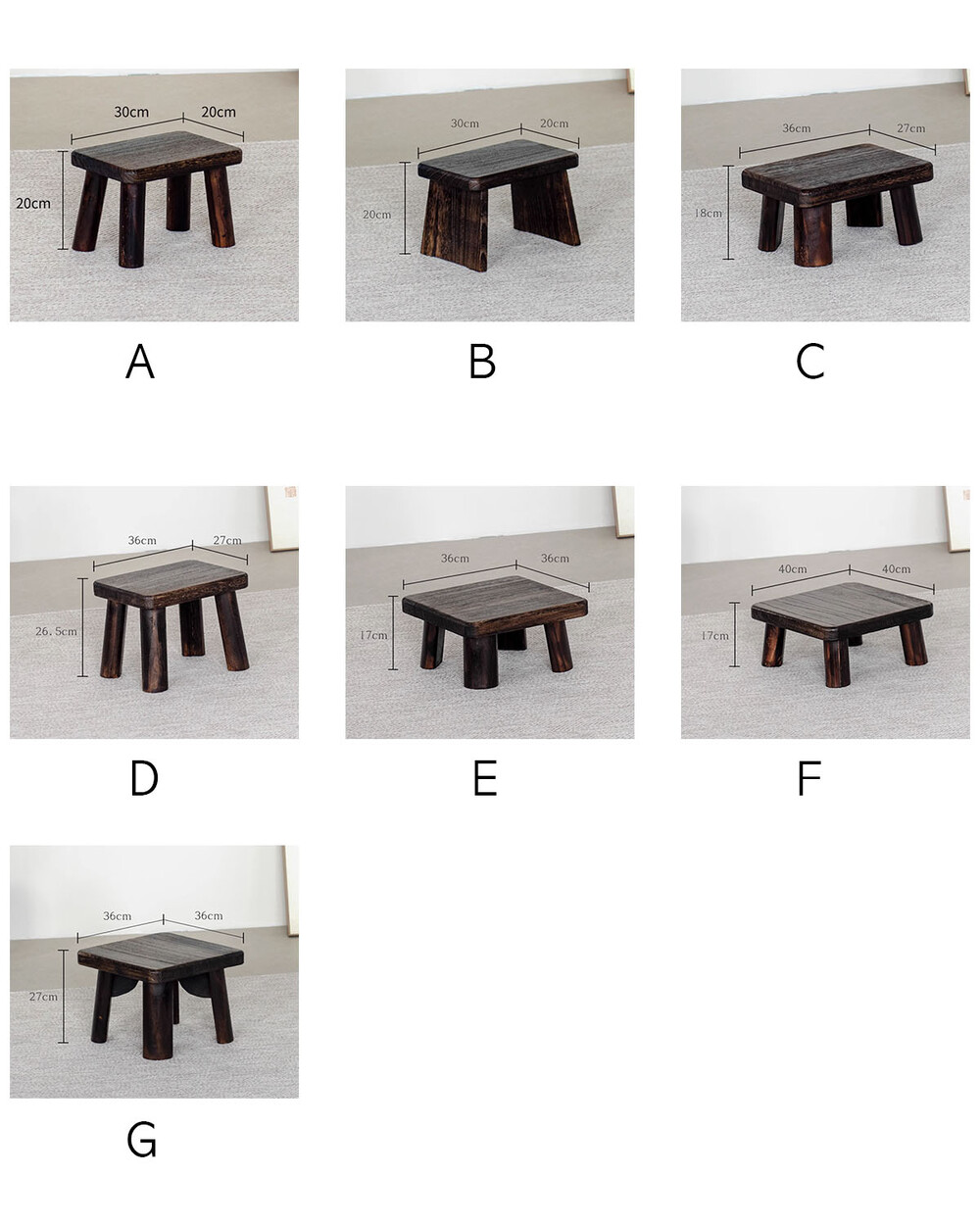 30cm 20cm
20cm

A

30cm 20cm
20cm

B

36cm 27cm
18cm

C

36cm 27cm
26.5cm

D

36cm 36cm
17cm

E

40cm 40cm
17cm

F

36cm 36cm
27cm

G