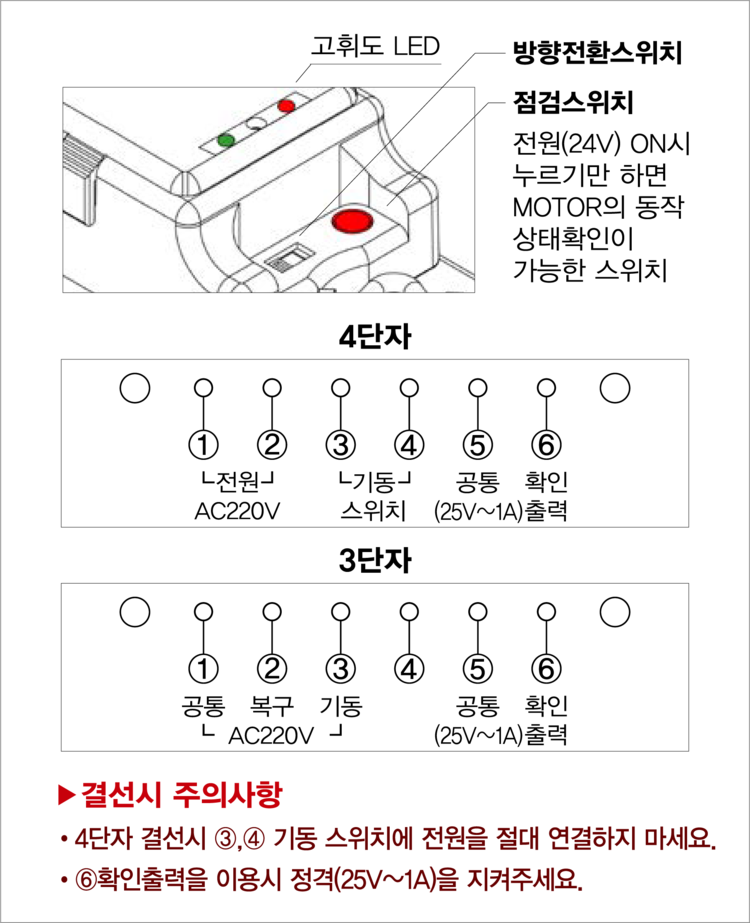 고휘도 LED

방향전환스위치

점검스위치

전원(24V) ON시 누르기만 하면 MOTOR의 동작 상태확인이 가능한 스위치

4단자

①
②
③
④
⑤
⑥

└전원┘ AC220V

└기동┘ 스위치

공통 (25V~1A)

확인 출력

3단자

①
②
③
④
⑤
⑥

공통 복구 기동
└ AC220V ┘

공통 (25V~1A)

확인 출력

▶결선시 주의사항

• 4단자 결선시 ③,④ 기동 스위치에 전원을 절대 연결하지 마세요.

• ⑥확인출력을 이용시 정격(25V~1A)을 지켜주세요.