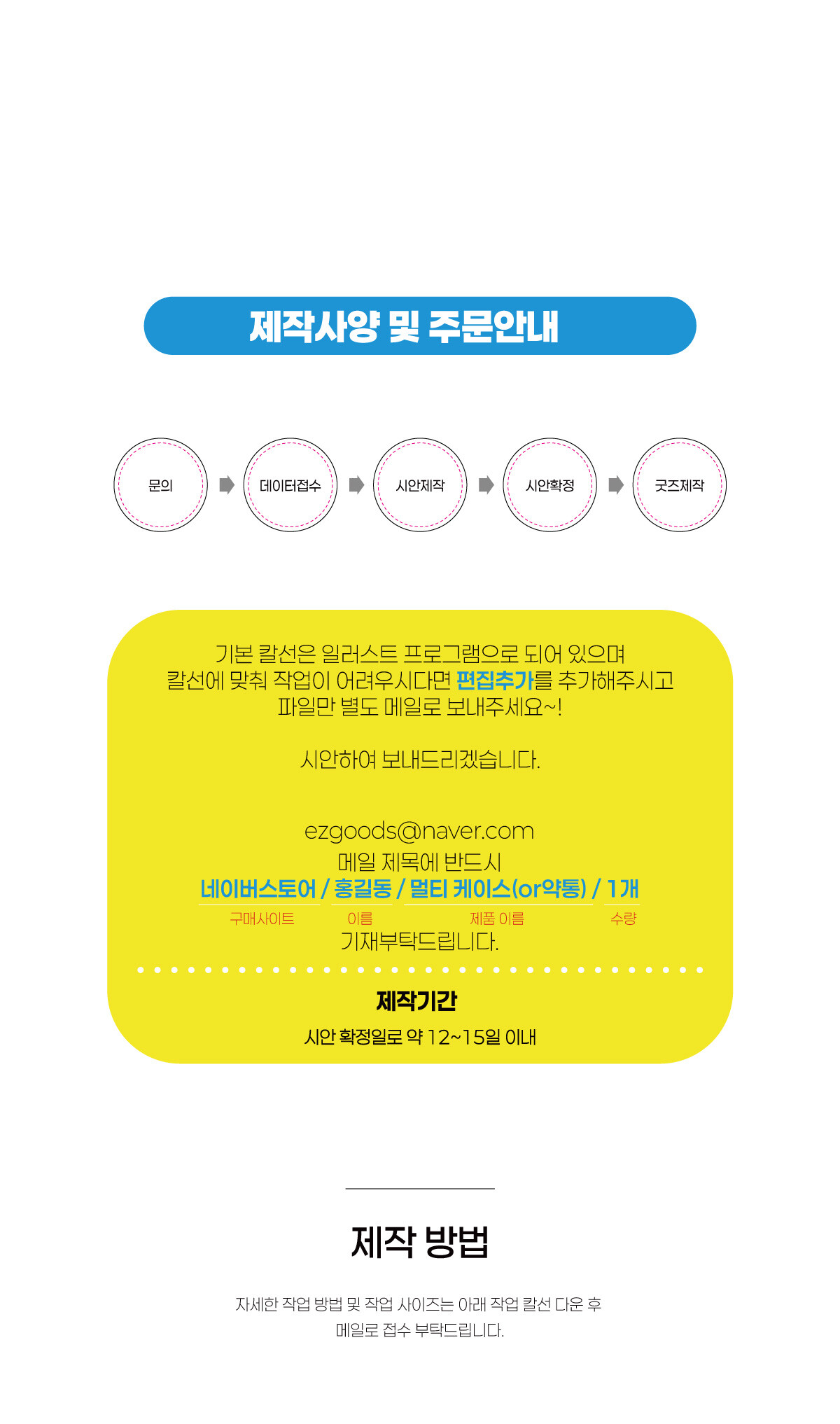 제작사양 및 주문안내

문의

데이터접수

시안제작

시안확정

굿즈제작

기본 칼선은 일러스트 프로그램으로 되어 있으며 칼선에 맞춰 작업이 어려우시다면 편집추가를 추가해주시고 파일만 별도 메일로 보내주세요~!

시안하여 보내드리겠습니다.

ezgoods@naver.com
메일 제목에 반드시
네이버스토어 / 홍길동 / 멀티 케이스(or약통) / 1개
구매사이트 이름 제품 이름 수량
기재부탁드립니다.

제작기간
시안 확정일로 약 12~15일 이내

제작 방법

자세한 작업 방법 및 작업 사이즈는 아래 작업 칼선 다운 후 메일로 접수 부탁드립니다.