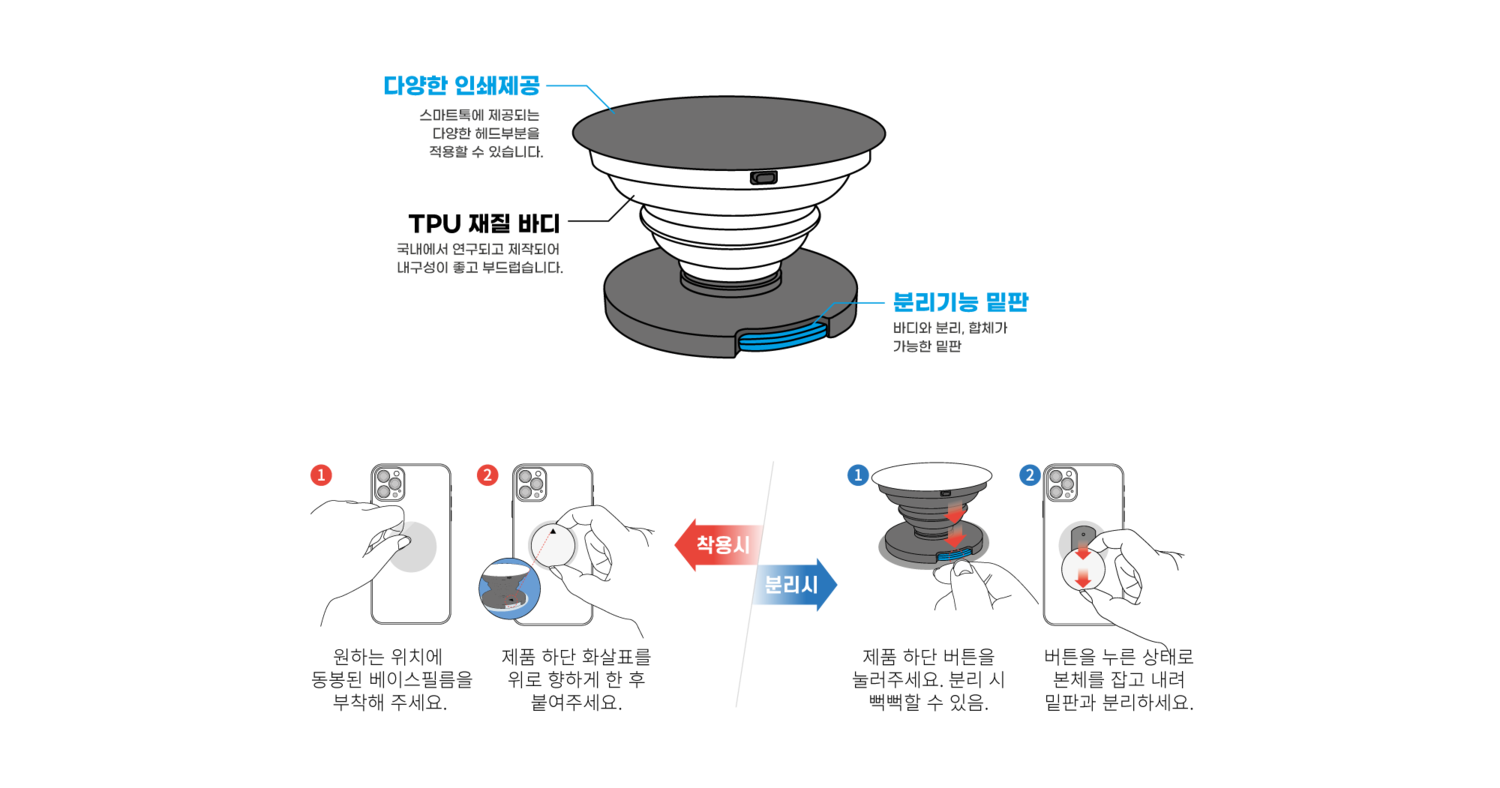 다양한 인쇄제공
스마트톡에 제공되는 다양한 헤드부분을 적용할 수 있습니다.

TPU 재질 바디
국내에서 연구되고 제작되어 내구성이 좋고 부드럽습니다.

분리기능 밑판
바디와 분리, 합체가 가능한 밑판

1
원하는 위치에 동봉된 베이스필름을 부착해 주세요.

2
제품 하단 화살표를 위로 향하게 한 후 붙여주세요.

착용시

분리시

1
제품 하단 버튼을 눌러주세요. 분리 시 뻑뻑할 수 있음.

2
버튼을 누른 상태로 본체를 잡고 내려 밑판과 분리하세요.