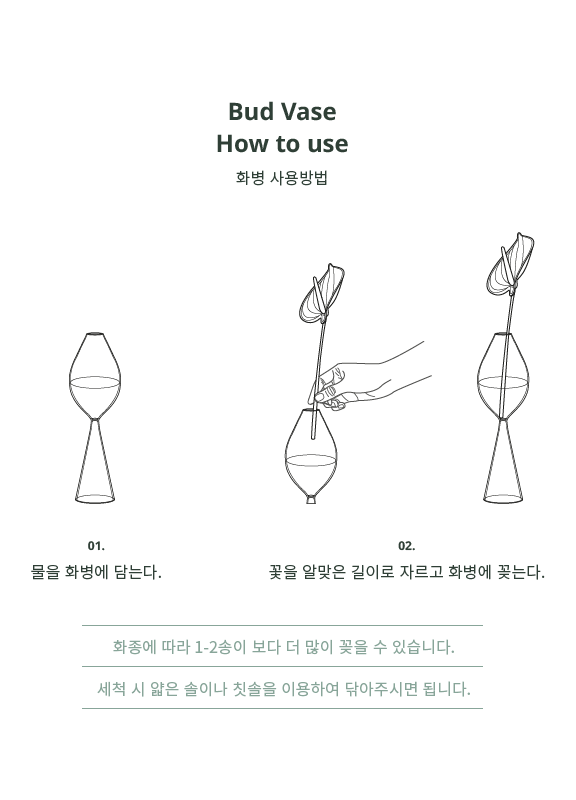 Bud Vase
How to use
화병 사용방법

01.
물을 화병에 담는다.

02.
꽃을 알맞은 길이로 자르고 화병에 꽂는다.

화종에 따라 1-2송이 보다 더 많이 꽂을 수 있습니다.

세척 시 얇은 솔이나 칫솔을 이용하여 닦아주시면 됩니다.