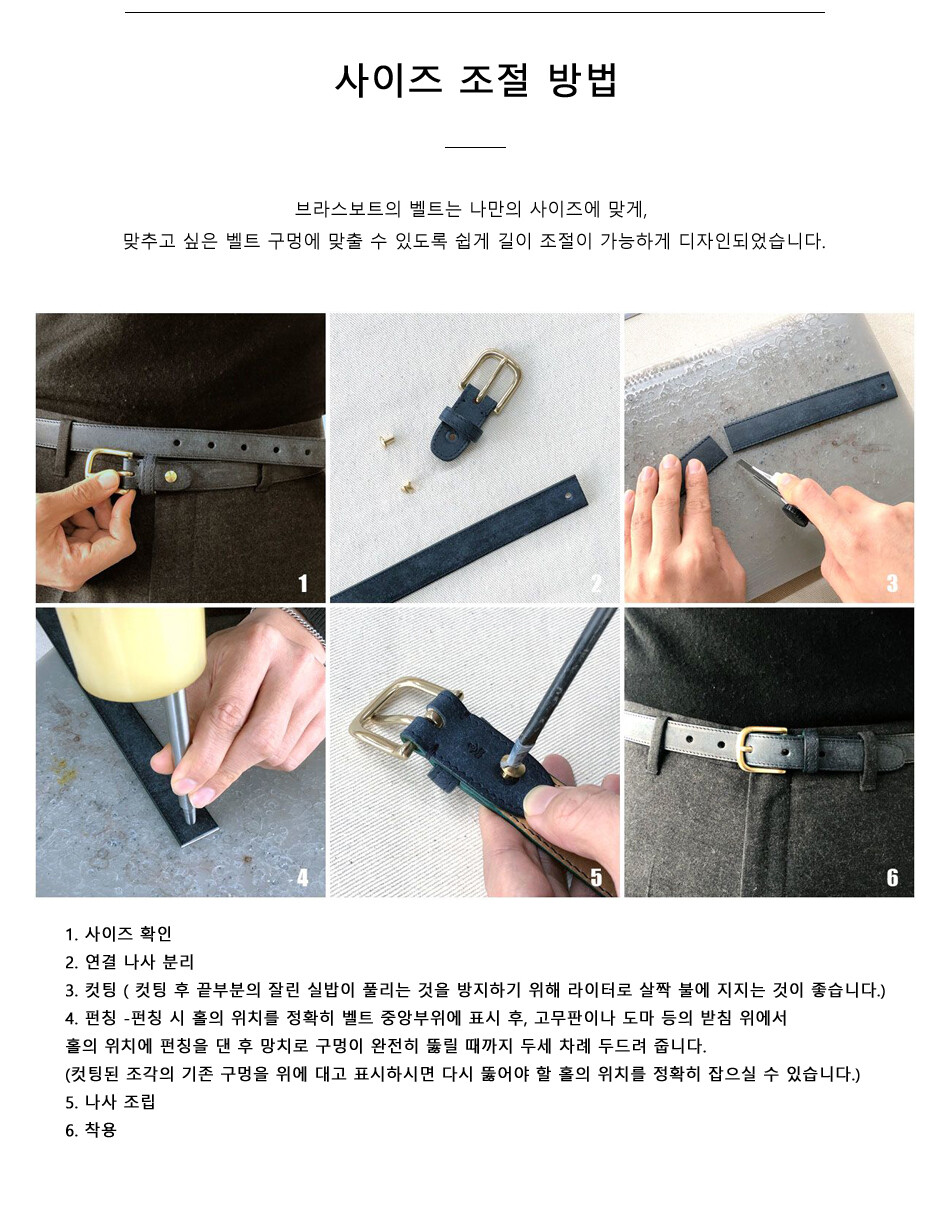 사이즈 조절 방법

브라스보트의 벨트는 나만의 사이즈에 맞게,
맞추고 싶은 벨트 구멍에 맞출 수 있도록 쉽게 길이 조절이 가능하게 디자인되었습니다.

1

2

3

4

5

6

1. 사이즈 확인
2. 연결 나사 분리
3. 컷팅 ( 컷팅 후 끝부분의 잘린 실밥이 풀리는 것을 방지하기 위해 라이터로 살짝 불에 지지는 것이 좋습니다.)
4. 펀칭 -펀칭 시 홀의 위치를 정확히 벨트 중앙부위에 표시 후, 고무판이나 도마 등의 받침 위에서
홀의 위치에 펀칭을 댄 후 망치로 구멍이 완전히 뚫릴 때까지 두세 차례 두드려 줍니다.
(컷팅된 조각의 기존 구멍을 위에 대고 표시하시면 다시 뚫어야 할 홀의 위치를 정확히 잡으실 수 있습니다.)
5. 나사 조립
6. 착용