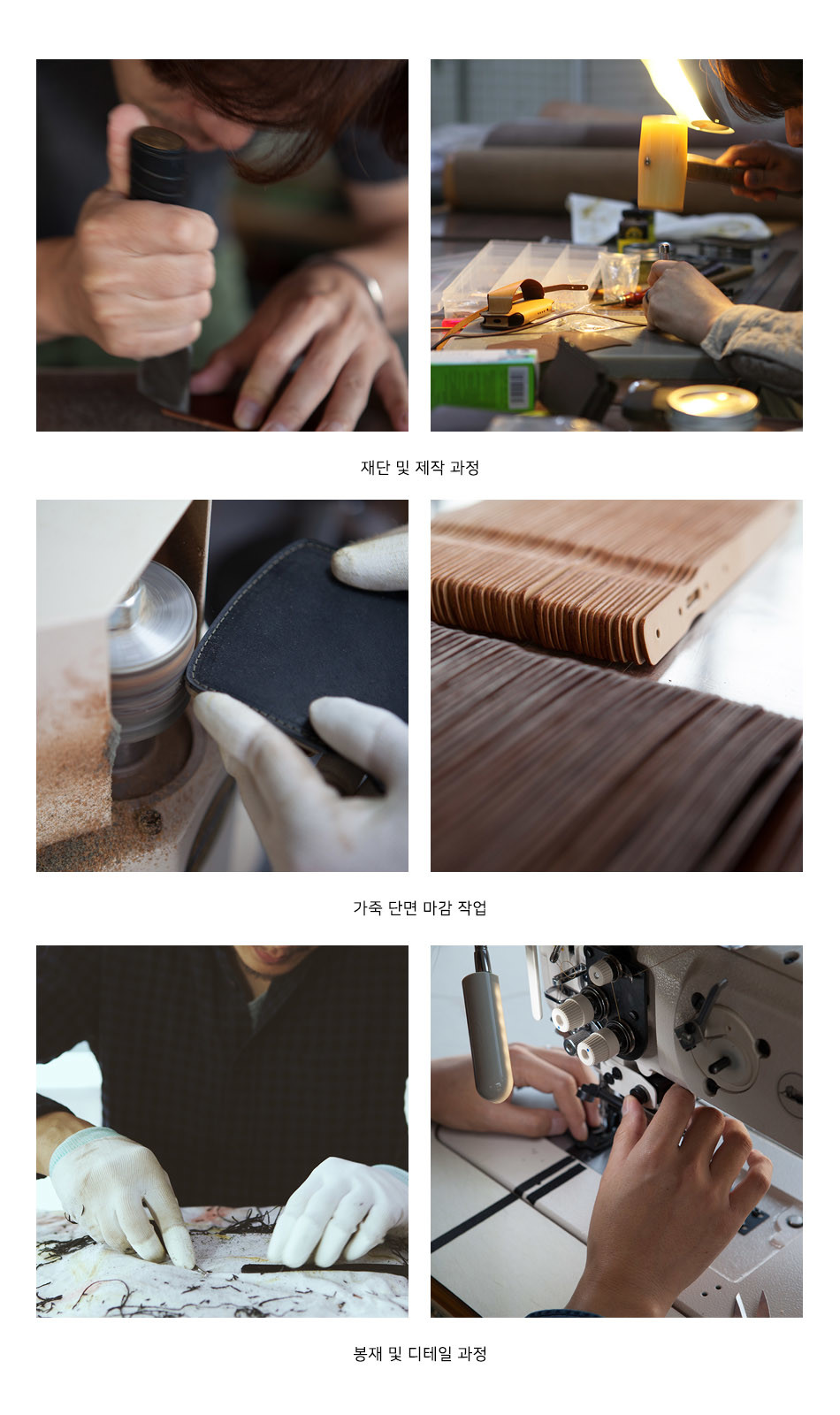 재단 및 제작 과정

가죽 단면 마감 작업

봉재 및 디테일 과정