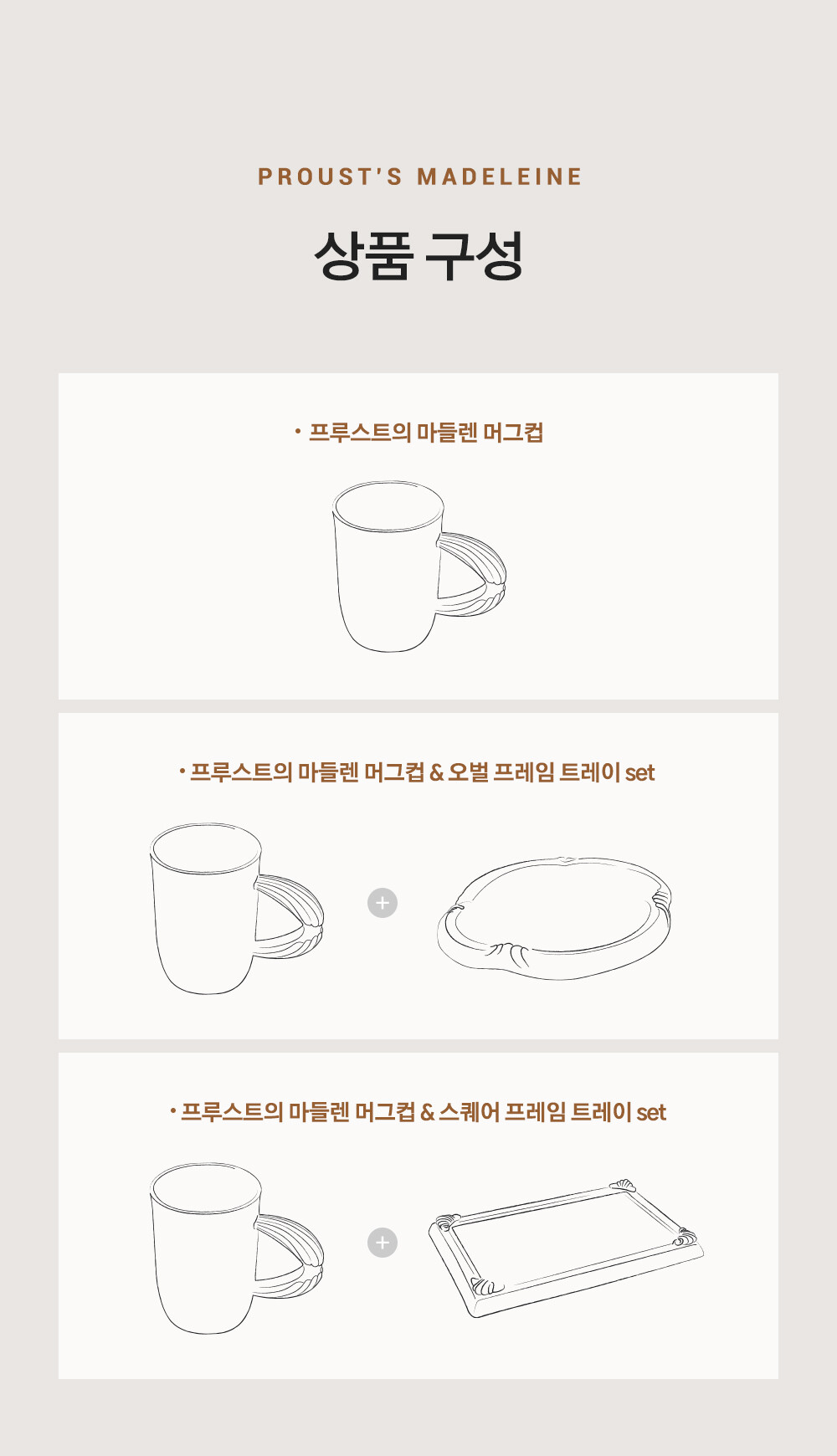 PROUST'S MADELEINE

상품 구성

• 프루스트의 마들렌 머그컵

• 프루스트의 마들렌 머그컵 & 오벌 프레임 트레이 set

+

• 프루스트의 마들렌 머그컵 & 스퀘어 프레임 트레이 set

+