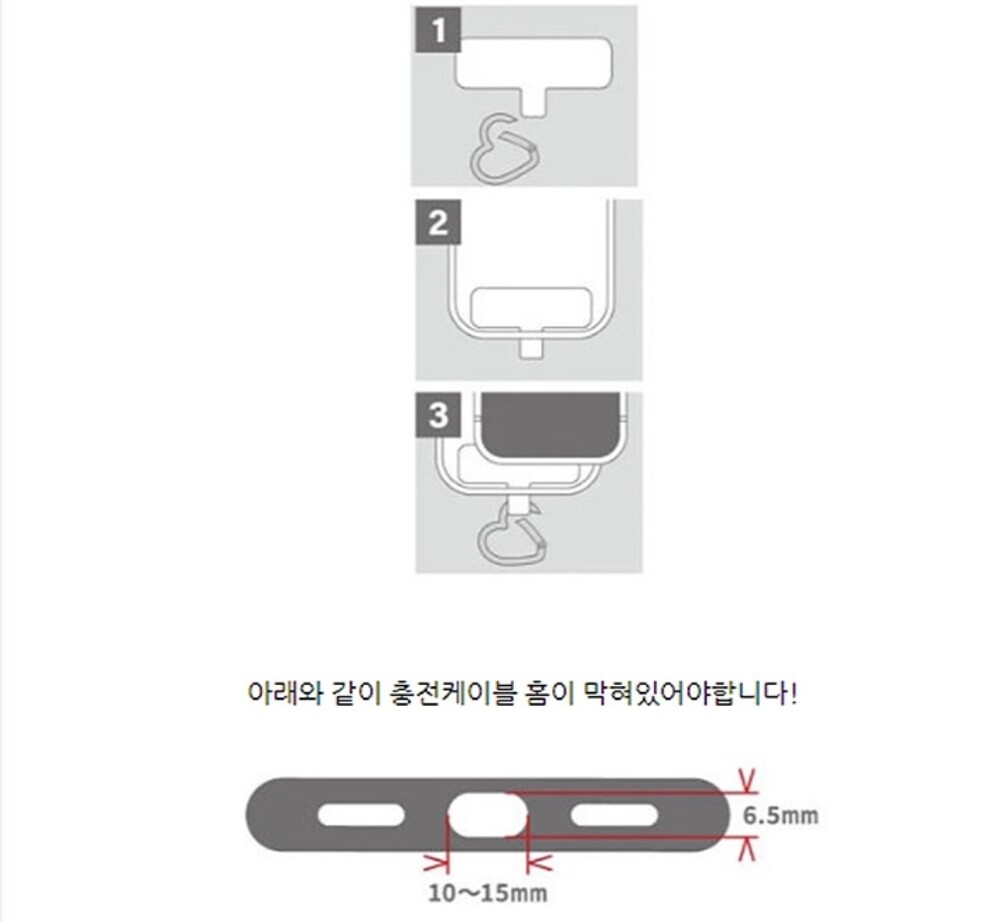 1

2

3

아래와 같이 충전케이블 홈이 막혀있어야합니다!

6.5mm

10~15mm