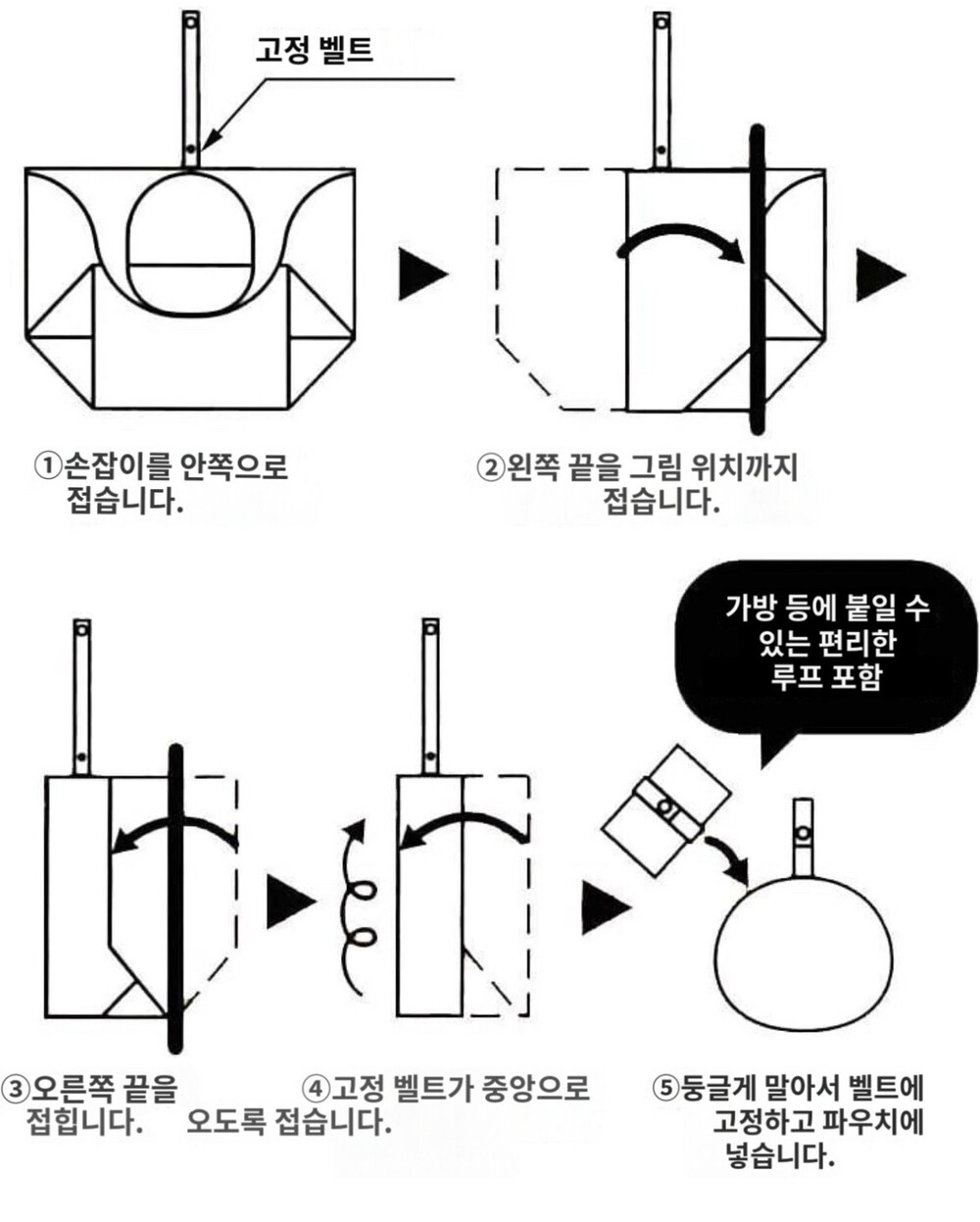 고정 벨트

①손잡이를 안쪽으로 접습니다.

②왼쪽 끝을 그림 위치까지 접습니다.

가방 등에 붙일 수 있는 편리한 루프 포함

③오른쪽 끝을 접힙니다.

④고정 벨트가 중앙으로 오도록 접습니다.

⑤둥글게 말아서 벨트에 고정하고 파우치에 넣습니다.