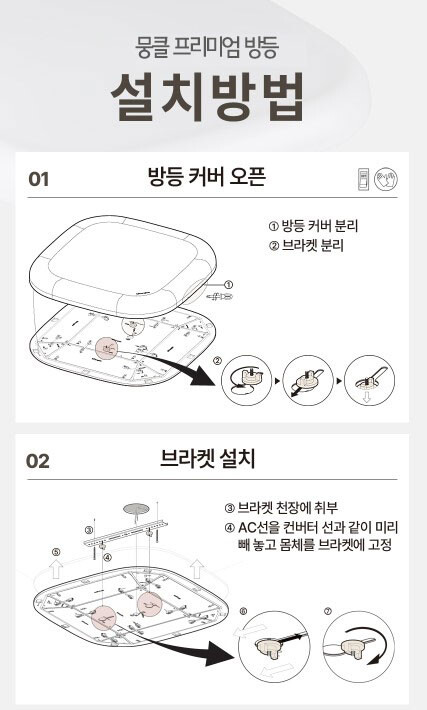 뭉클 프리미엄 방등

설치방법

01 방등 커버 오픈

① 방등 커버 분리
② 브라켓 분리

①

②

02 브라켓 설치

③ 브라켓 천장에 취부
④ AC선을 컨버터 선과 같이 미리 빼 놓고 몸체를 브라켓에 고정

③

④

⑤

⑥

⑦