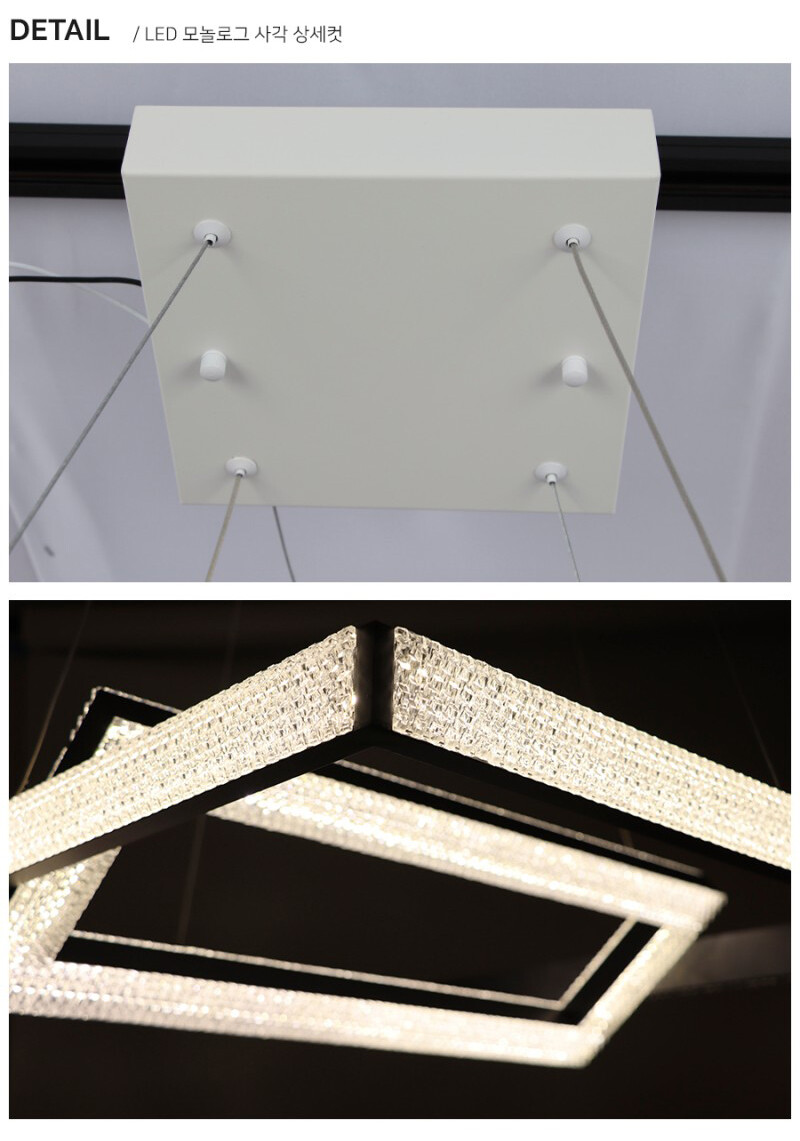 DETAIL / LED 모놀로그 사각 상세컷