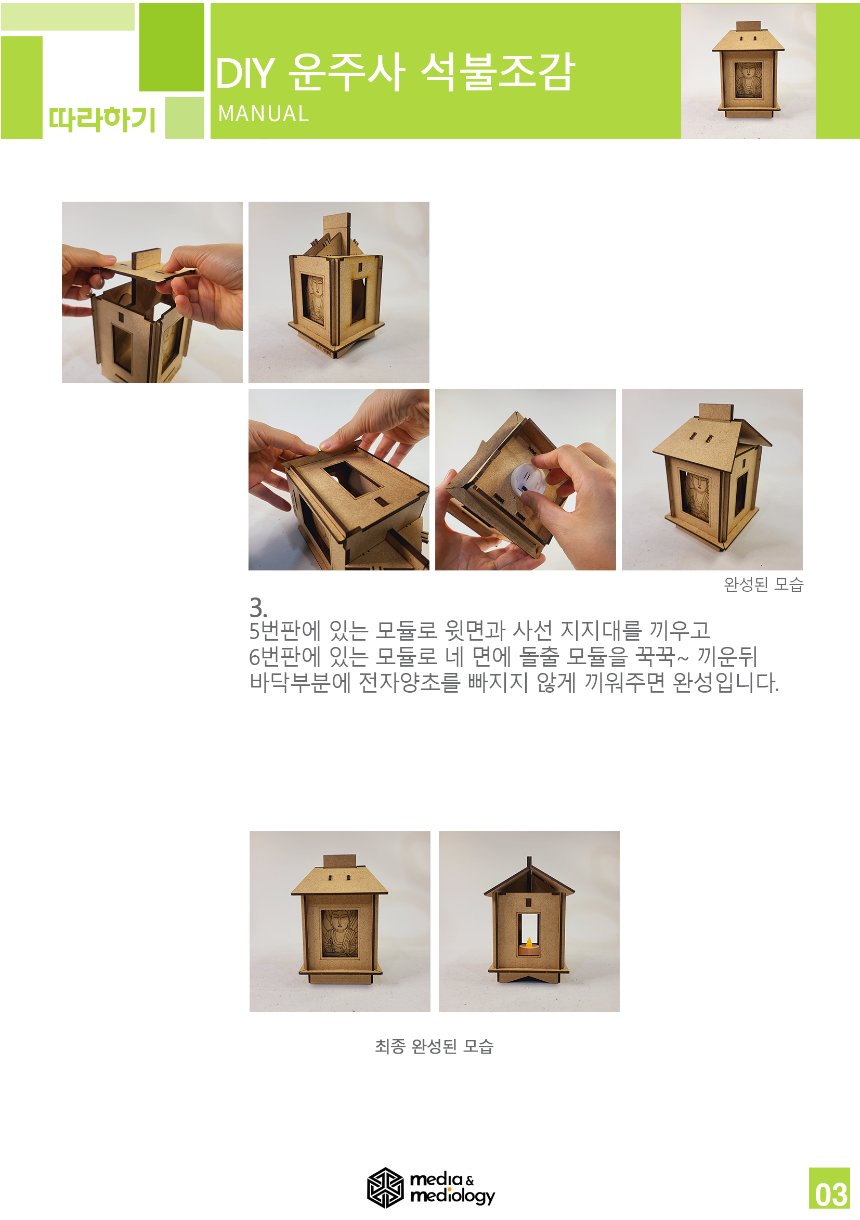 따라하기

DIY 운주사 석불조감

MANUAL

완성된 모습

3.
5번판에 있는 모듈로 윗면과 사선 지지대를 끼우고
6번판에 있는 모듈로 네 면에 돌출 모듈을 꾹꾹~ 끼운뒤
바닥부분에 전자양초를 빠지지 않게 끼워주면 완성입니다.

최종 완성된 모습

media & mediology

03