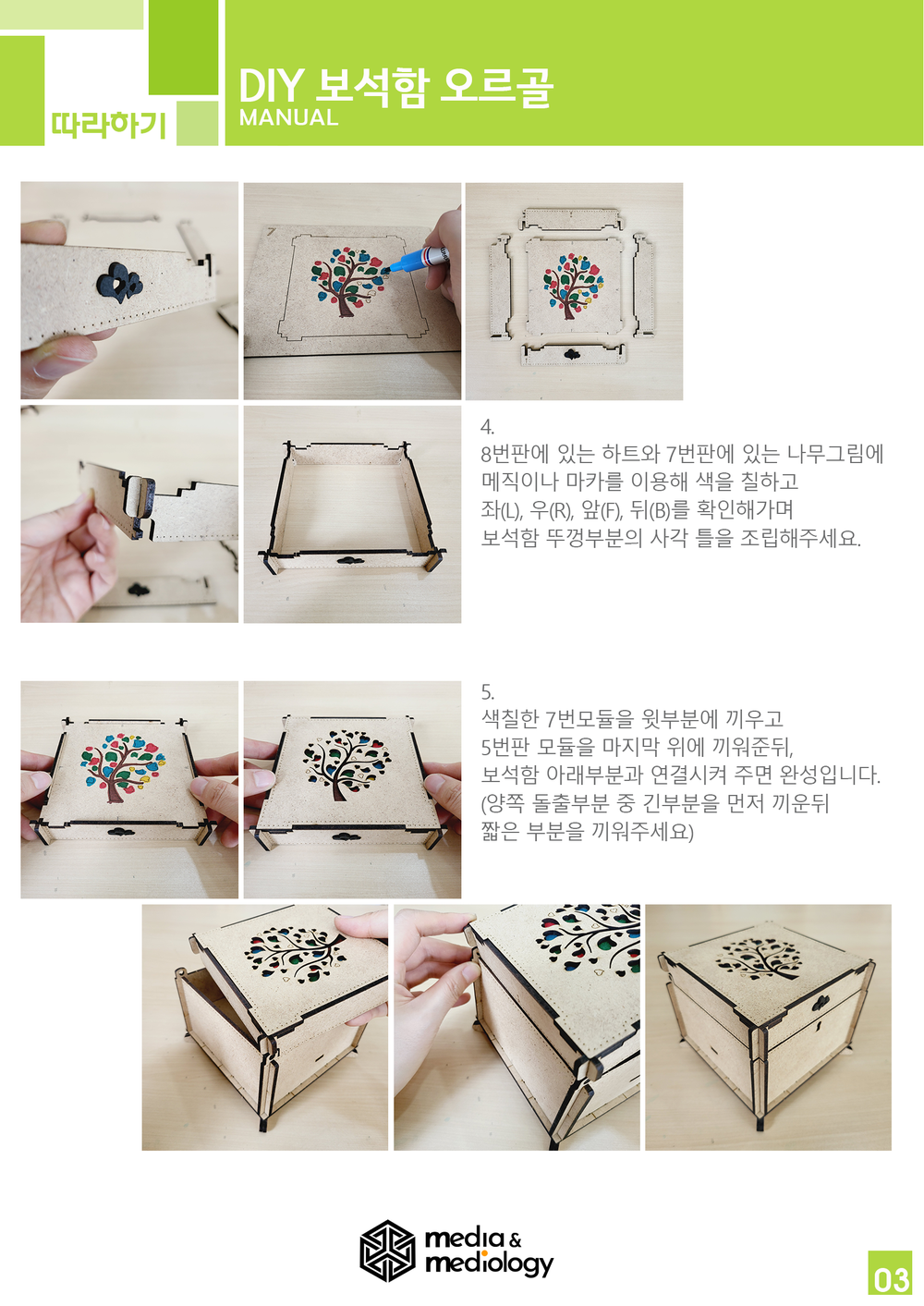 따라하기

DIY 보석함 오르골
MANUAL

7

4.
8번판에 있는 하트와 7번판에 있는 나무그림에 메직이나 마카를 이용해 색을 칠하고 좌(L), 우(R), 앞(F), 뒤(B)를 확인해가며 보석함 뚜껑부분의 사각 틀을 조립해주세요.

5.
색칠한 7번모듈을 윗부분에 끼우고 5번판 모듈을 마지막 위에 끼워준뒤, 보석함 아래부분과 연결시켜 주면 완성입니다. (양쪽 돌출부분 중 긴부분을 먼저 끼운뒤 짧은 부분을 끼워주세요)

media & mediology

03