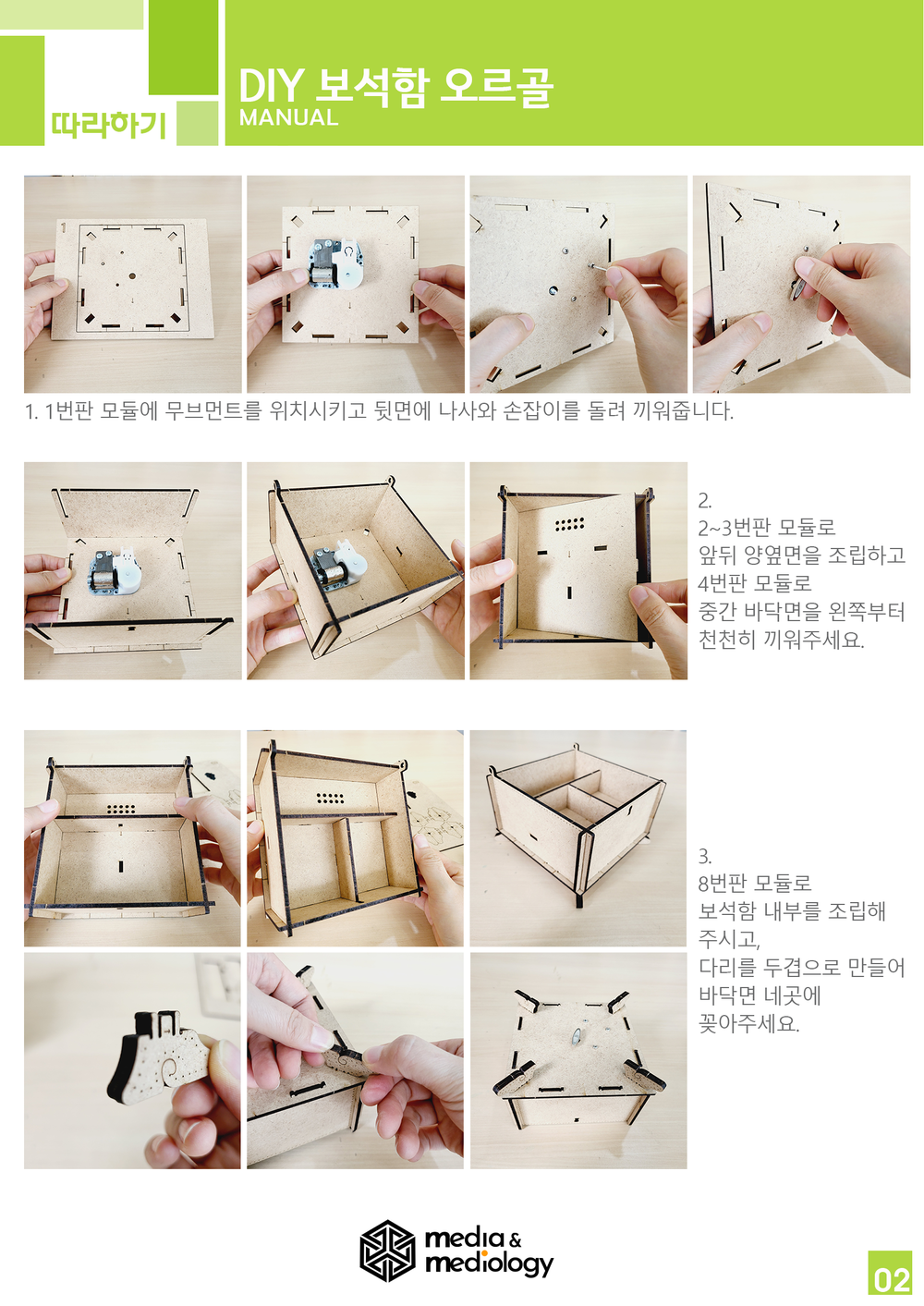 따라하기

DIY 보석함 오르골
MANUAL

1. 1번판 모듈에 무브먼트를 위치시키고 뒷면에 나사와 손잡이를 돌려 끼워줍니다.

2.
2~3번판 모듈로
앞뒤 양옆면을 조립하고
4번판 모듈로
중간 바닥면을 왼쪽부터
천천히 끼워주세요.

3.
8번판 모듈로
보석함 내부를 조립해
주시고,
다리를 두겹으로 만들어
바닥면 네곳에
꽂아주세요.

media &
mediology

02