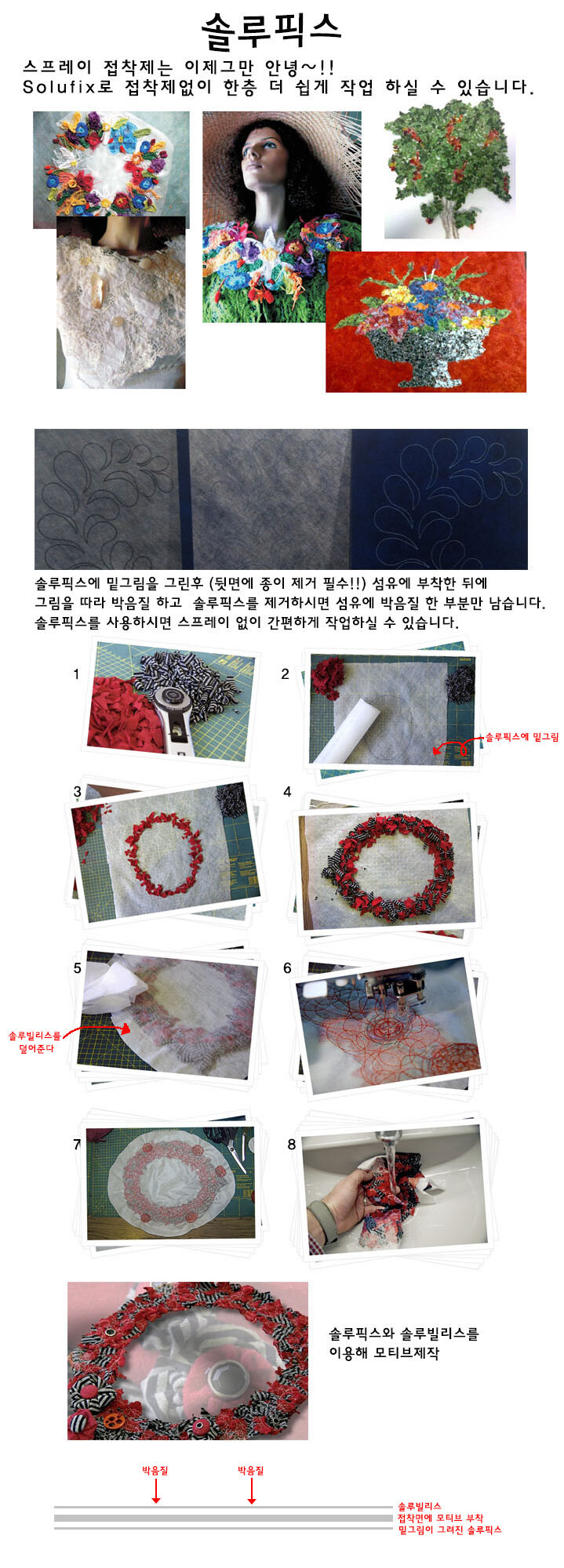 솔루픽스

스프레이 접착제는 이제그만 안녕~!!
Solufix로 접착제없이 한층 더 쉽게 작업 하실 수 있습니다.

솔루픽스에 밑그림을 그린후 (뒷면에 종이 제거 필수!!) 섬유에 부착한 뒤에 그림을 따라 박음질 하고 솔루픽스를 제거하시면 섬유에 박음질 한 부분만 남습니다. 솔루픽스를 사용하시면 스프레이 없이 간편하게 작업하실 수 있습니다.

1

2

솔루픽스에 밑그림

3

4

5

솔루빌리스를 덮어준다

6

7

8

솔루픽스와 솔루빌리스를 이용해 모티브제작

박음질

박음질

솔루빌리스
접착면에 모티브 부착
밑그림이 그려진 솔루픽스