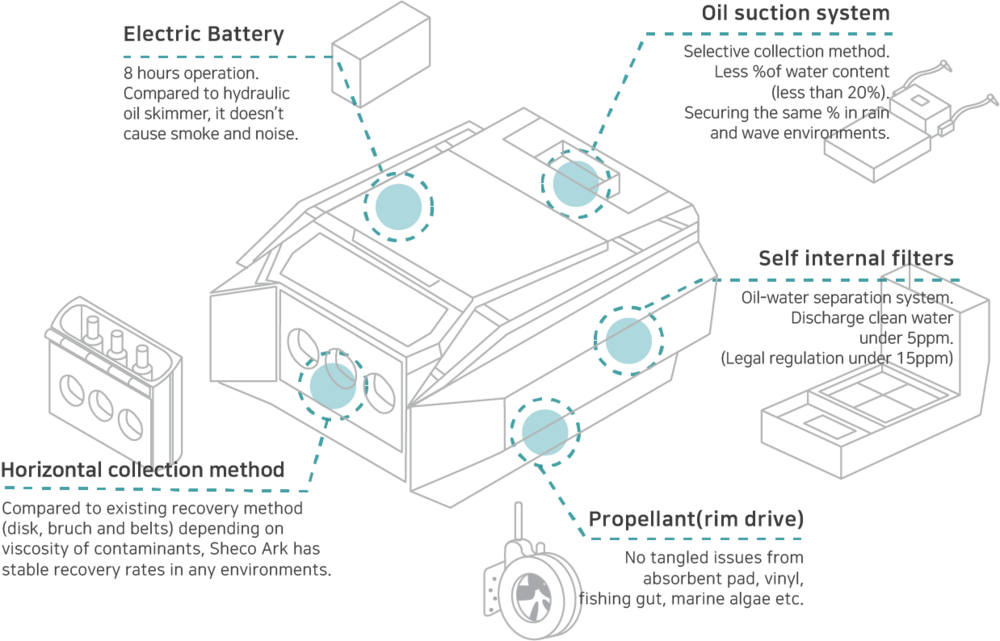 Electric Battery

8 hours operation. Compared to hydraulic oil skimmer, it doesn't cause smoke and noise.

Oil suction system

Selective collection method. Less %of water content (less than 20%). Securing the same % in rain and wave environments.

Self internal filters

Oil-water separation system. Discharge clean water under 5ppm. (Legal regulation under 15ppm)

Horizontal collection method

Compared to existing recovery method (disk, bruch and belts) depending on viscosity of contaminants, Sheco Ark has stable recovery rates in any environments.

Propellant(rim drive)

No tangled issues from absorbent pad, vinyl, fishing gut, marine algae etc.