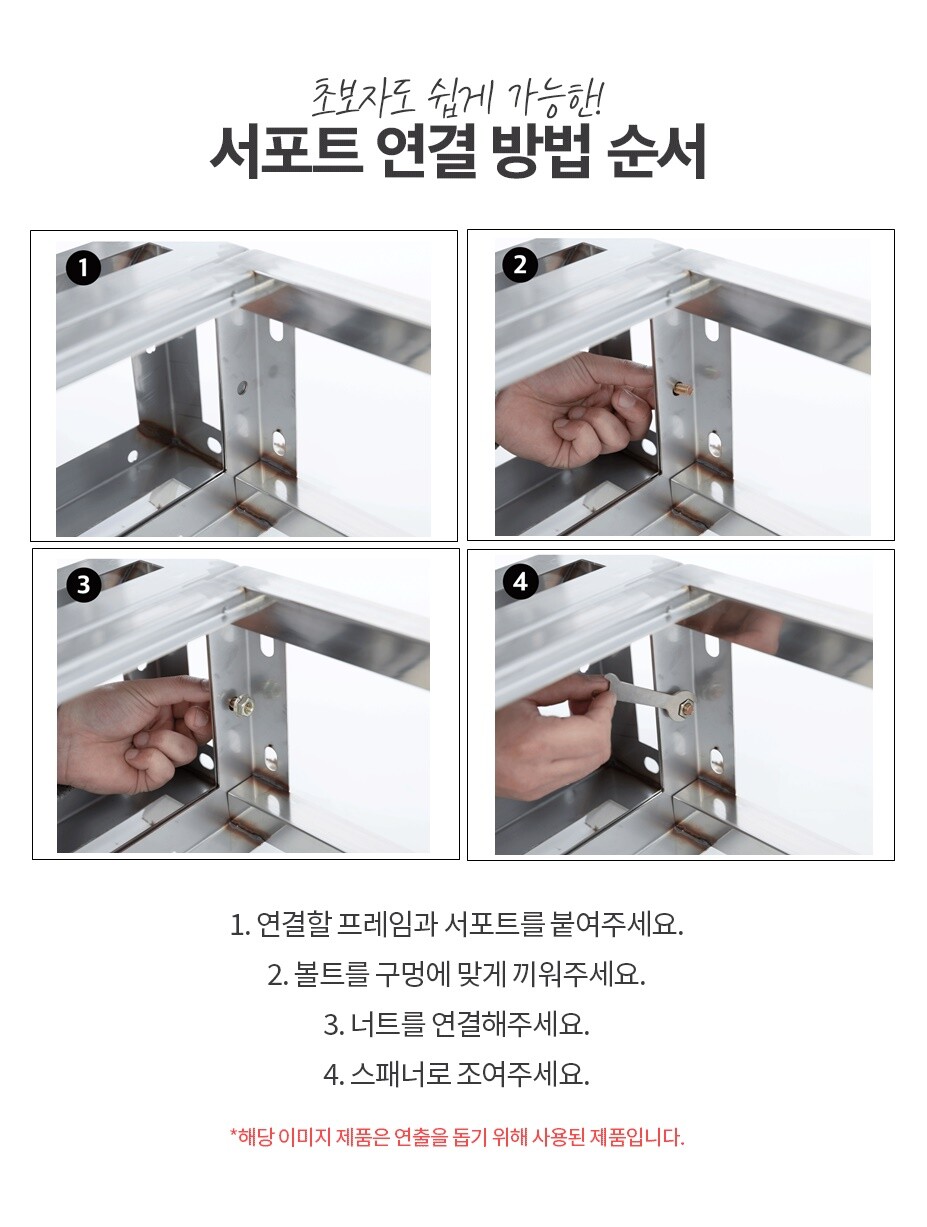 초보자도 쉽게 가능한!
서포트 연결 방법 순서

1

2

3

4

1. 연결할 프레임과 서포트를 붙여주세요.
2. 볼트를 구멍에 맞게 끼워주세요.
3. 너트를 연결해주세요.
4. 스패너로 조여주세요.

*해당 이미지 제품은 연출을 돕기 위해 사용된 제품입니다.