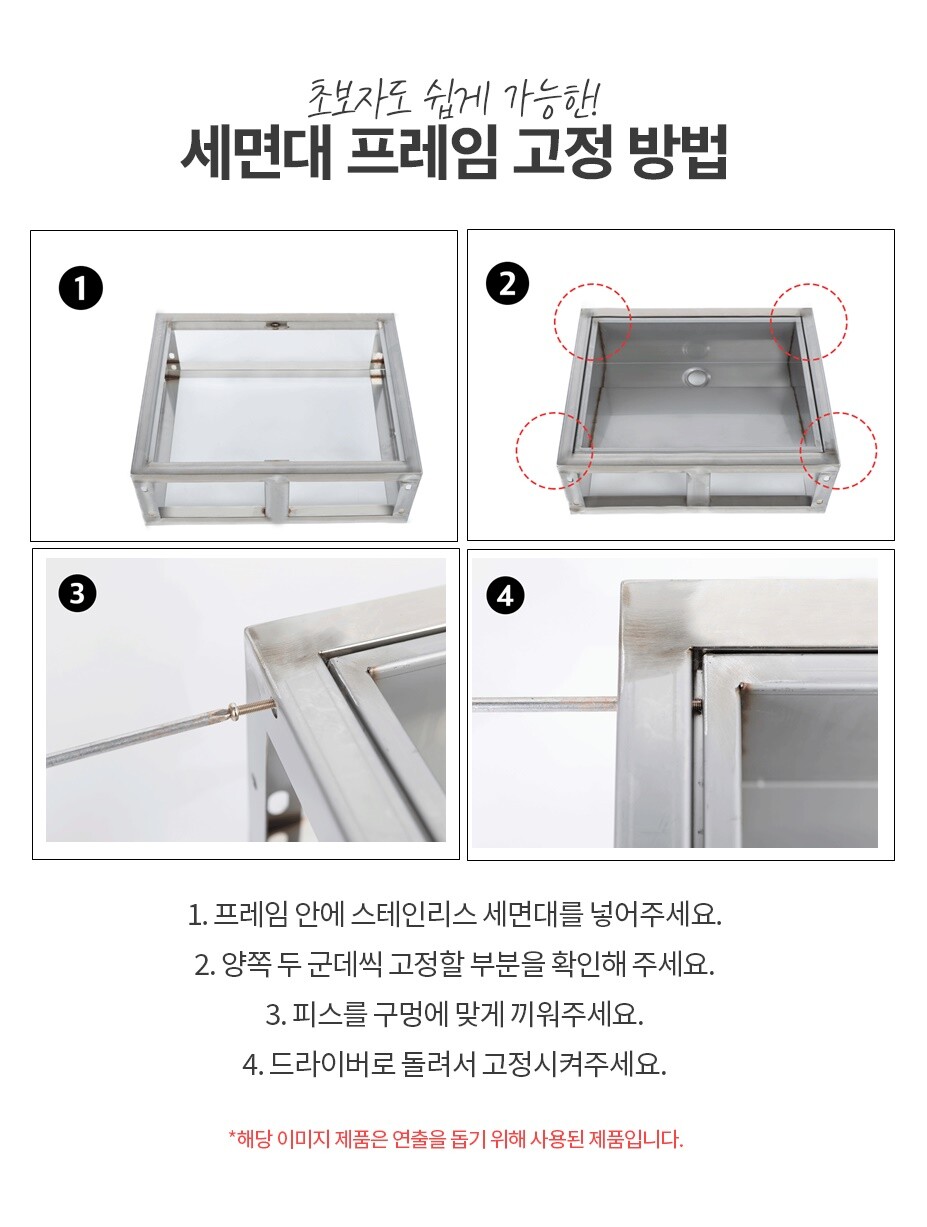 초보자도 쉽게 가능한!
세면대 프레임 고정 방법

1

2

3

4

1. 프레임 안에 스테인리스 세면대를 넣어주세요.
2. 양쪽 두 군데씩 고정할 부분을 확인해 주세요.
3. 피스를 구멍에 맞게 끼워주세요.
4. 드라이버로 돌려서 고정시켜주세요.

*해당 이미지 제품은 연출을 돕기 위해 사용된 제품입니다.