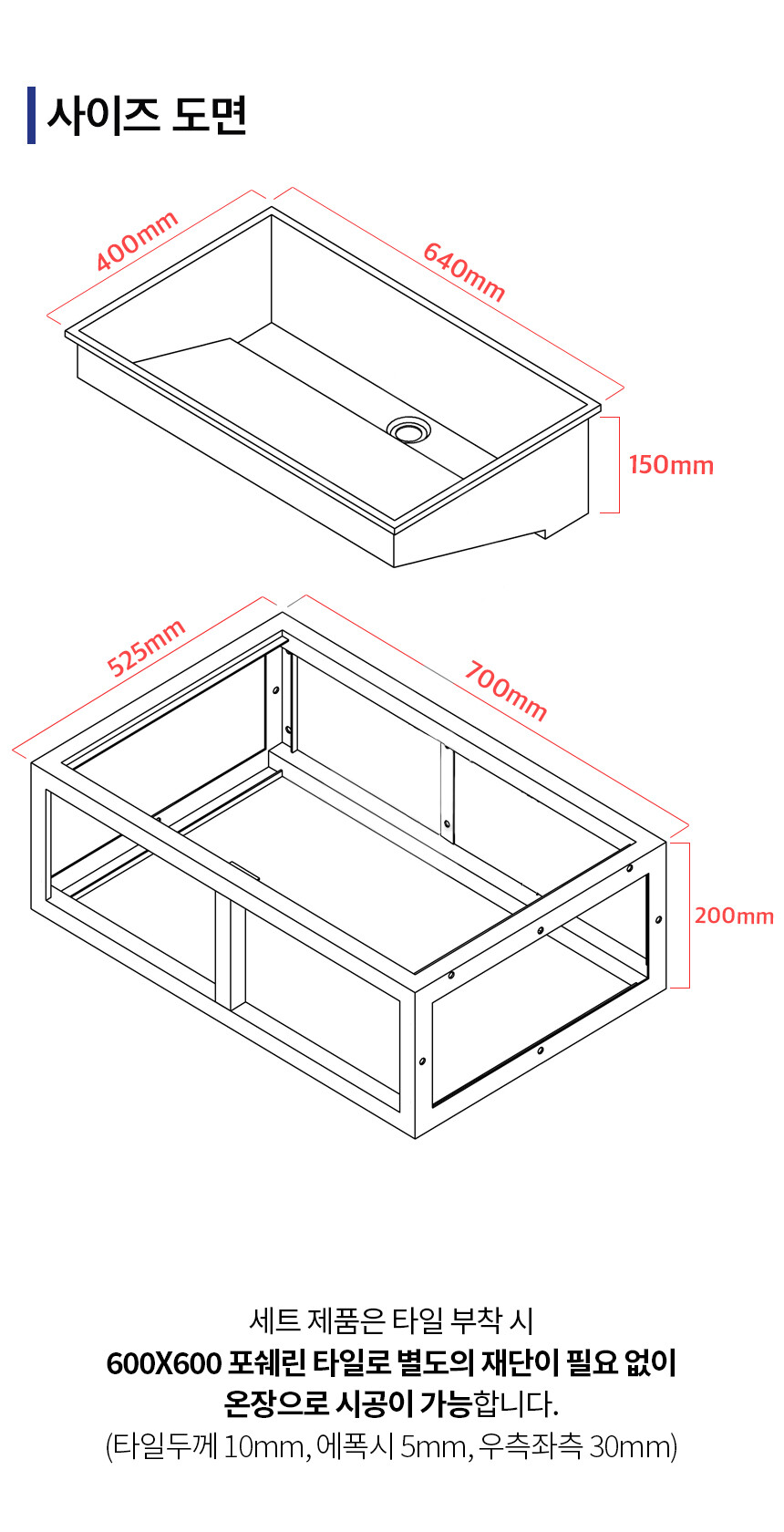 사이즈 도면

400mm

640mm

150mm

525mm

700mm

200mm

세트 제품은 타일 부착 시
600X600 포쉐린 타일로 별도의 재단이 필요 없이
온장으로 시공이 가능합니다.
(타일두께 10mm, 에폭시 5mm, 우측좌측 30mm)