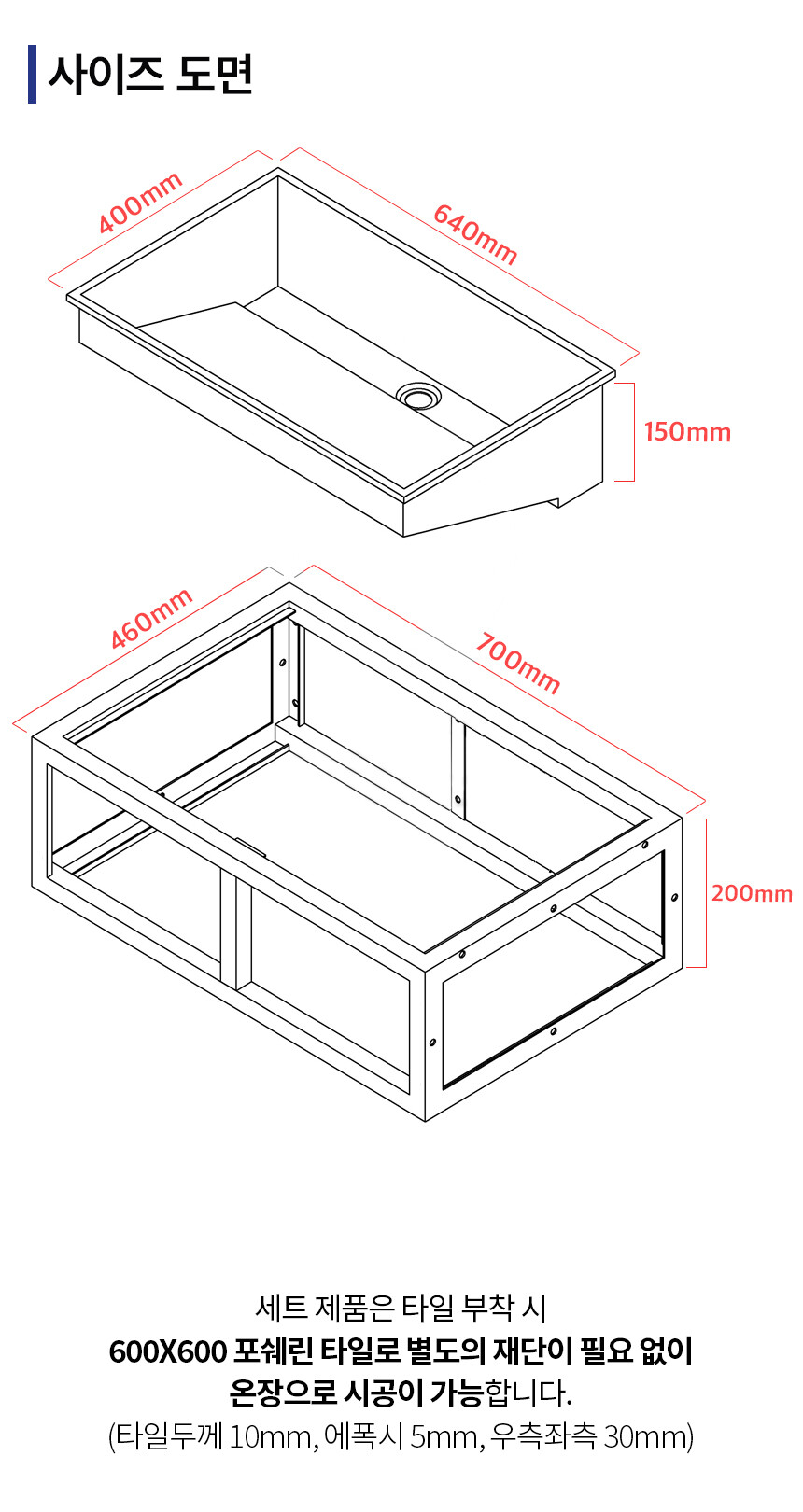 사이즈 도면

400mm

640mm

150mm

460mm

700mm

200mm

세트 제품은 타일 부착 시
600X600 포쉐린 타일로 별도의 재단이 필요 없이
온장으로 시공이 가능합니다.
(타일두께 10mm, 에폭시 5mm, 우측좌측 30mm)