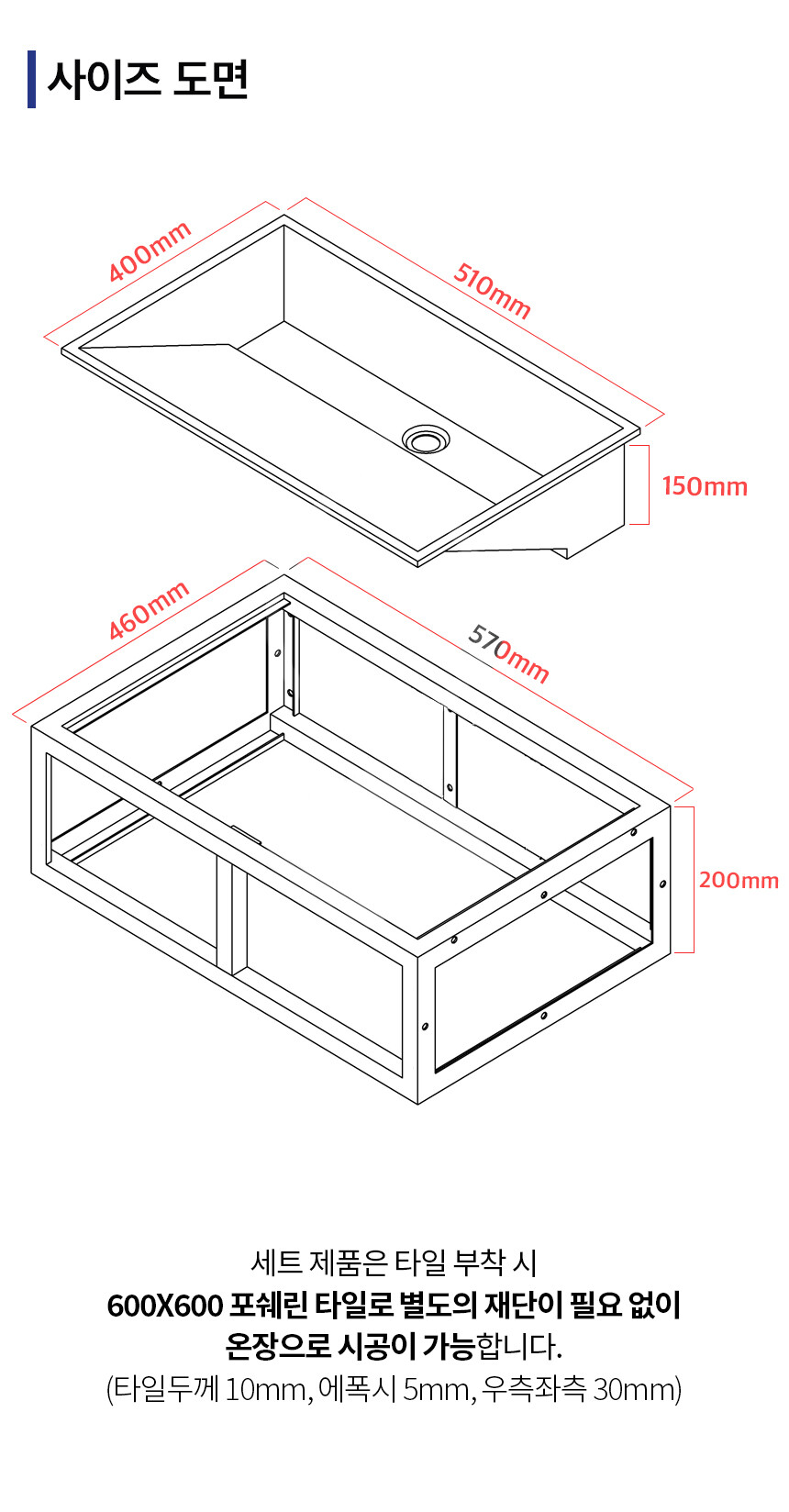 사이즈 도면

400mm

510mm

150mm

460mm

570mm

200mm

세트 제품은 타일 부착 시
600X600 포쉐린 타일로 별도의 재단이 필요 없이
온장으로 시공이 가능합니다.
(타일두께 10mm, 에폭시 5mm, 우측좌측 30mm)