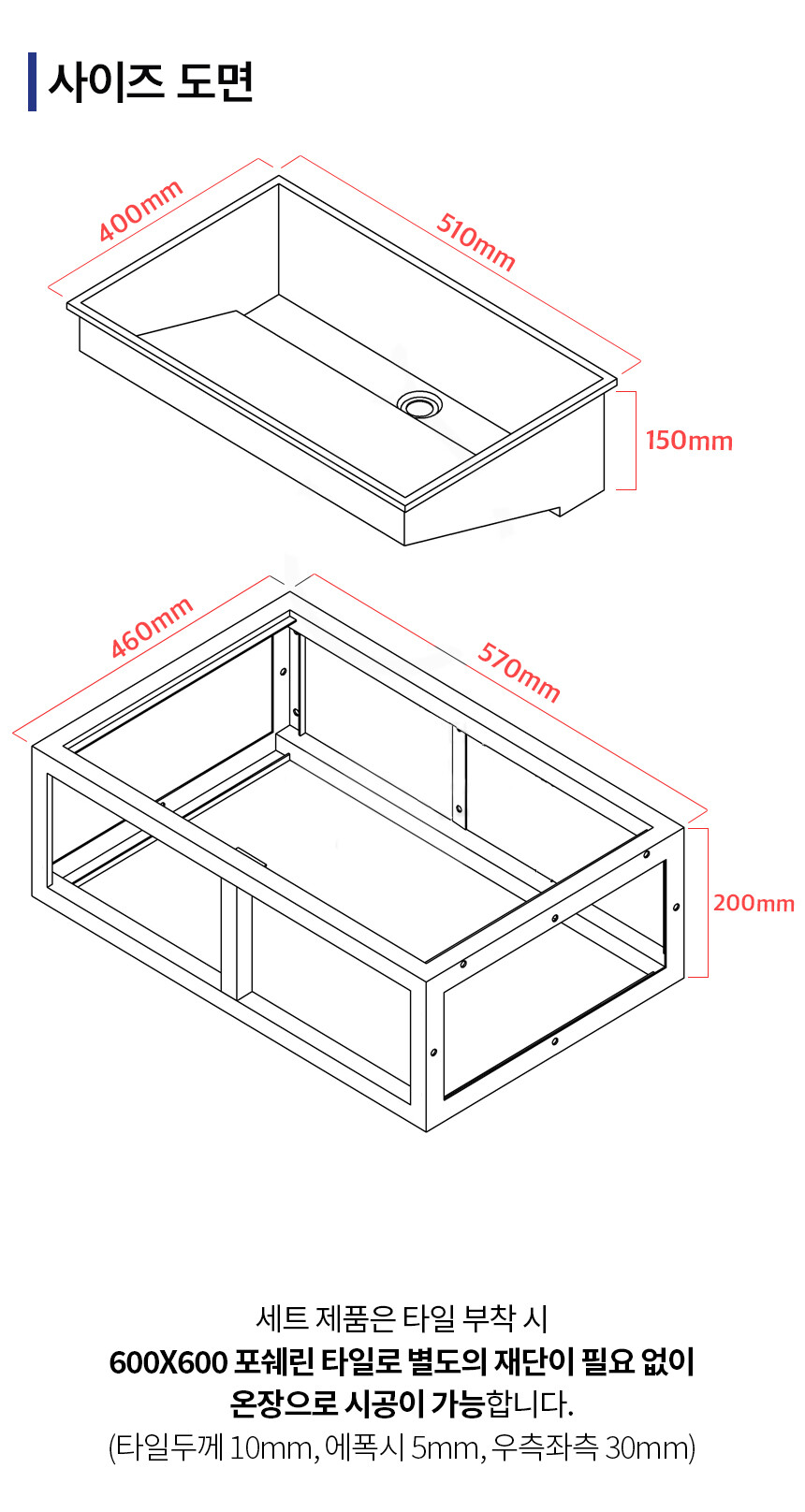 사이즈 도면

400mm

510mm

150mm

460mm

570mm

200mm

세트 제품은 타일 부착 시
600X600 포쉐린 타일로 별도의 재단이 필요 없이
온장으로 시공이 가능합니다.
(타일두께 10mm, 에폭시 5mm, 우측좌측 30mm)