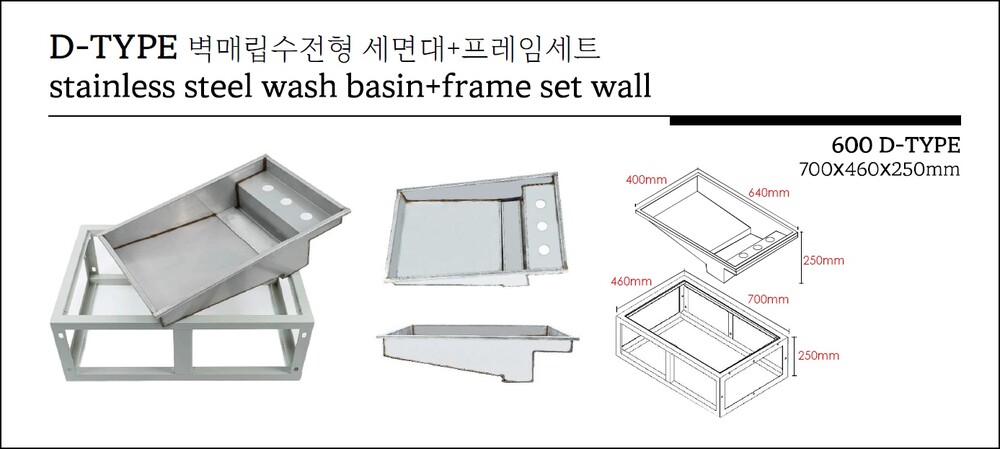 D-TYPE 벽매립수전형 세면대+프레임세트
stainless steel wash basin+frame set wall

600 D-TYPE
700X460X250mm

400mm
640mm
250mm
460mm
700mm
250mm