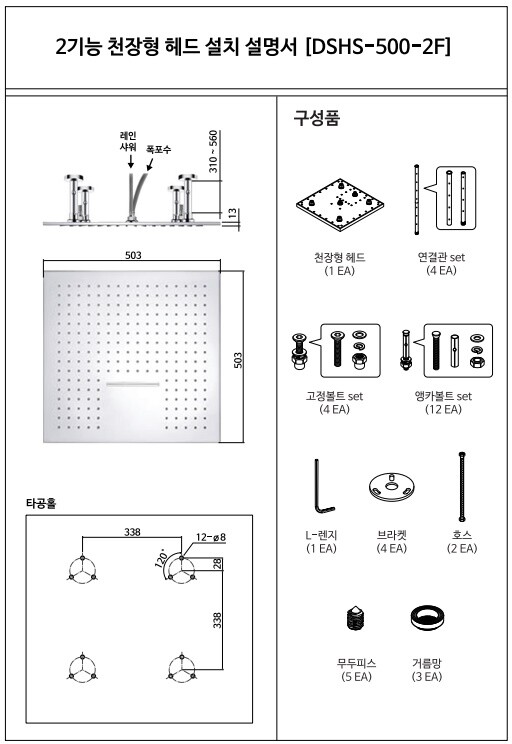 2기능 천장형 헤드 설치 설명서 [DSHS-500-2F]

레인 샤워

폭포수

310 ~ 560

13

503

503

타공홀

338

12-ø8

120°

28

338

구성품

천장형 헤드
(1 EA)

연결관 set
(4 EA)

고정볼트 set
(4 EA)

앵카볼트 set
(12 EA)

L-렌지
(1 EA)

브라켓
(4 EA)

호스
(2 EA)

무두피스
(5 EA)

거름망
(3 EA)