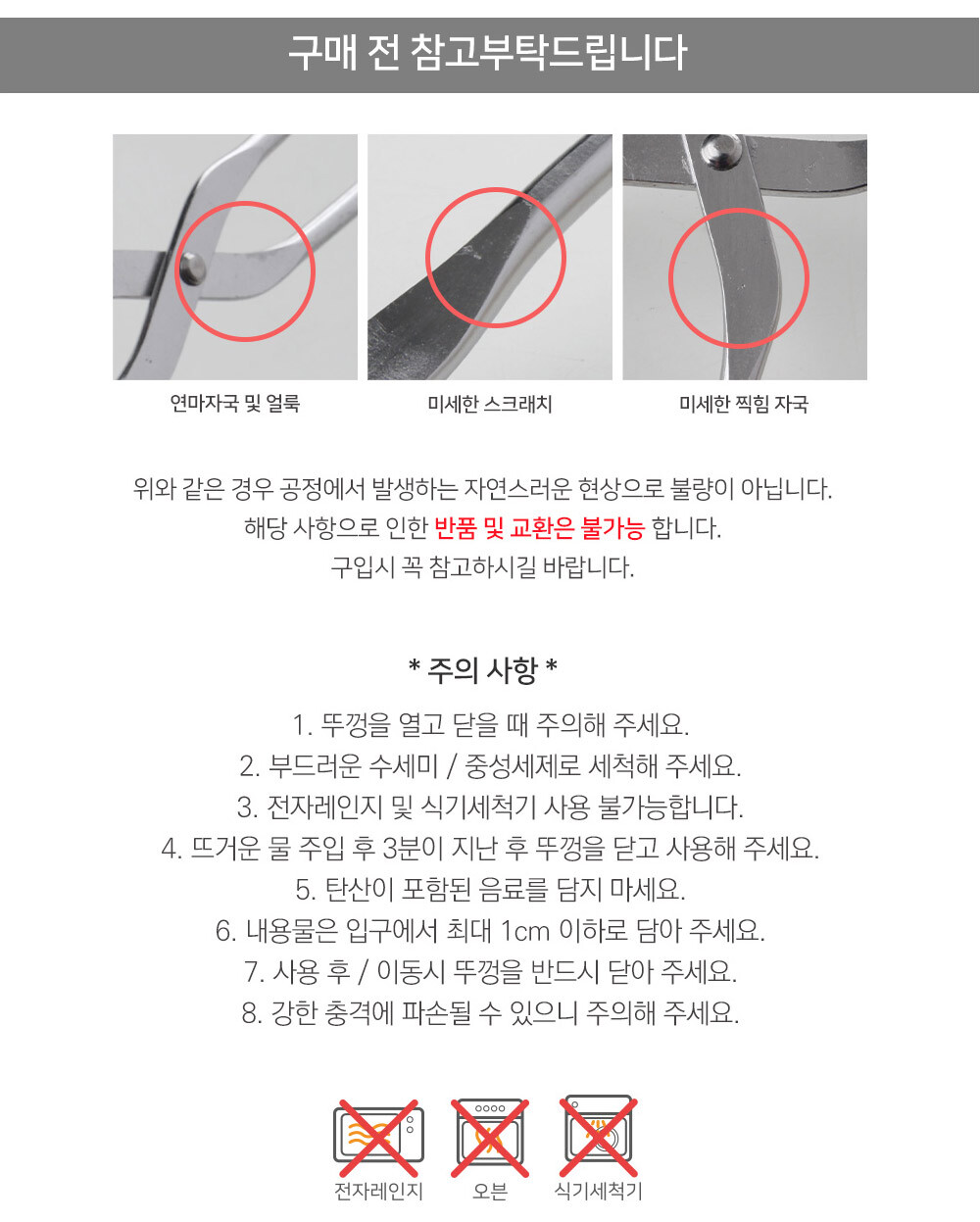 구매 전 참고부탁드립니다

연마자국 및 얼룩

미세한 스크래치

미세한 찍힘 자국

위와 같은 경우 공정에서 발생하는 자연스러운 현상으로 불량이 아닙니다.
해당 사항으로 인한 반품 및 교환은 불가능 합니다.
구입시 꼭 참고하시길 바랍니다.

* 주의 사항 *

1. 뚜껑을 열고 닫을 때 주의해 주세요.
2. 부드러운 수세미 / 중성세제로 세척해 주세요.
3. 전자레인지 및 식기세척기 사용 불가능합니다.
4. 뜨거운 물 주입 후 3분이 지난 후 뚜껑을 닫고 사용해 주세요.
5. 탄산이 포함된 음료를 담지 마세요.
6. 내용물은 입구에서 최대 1cm 이하로 담아 주세요.
7. 사용 후 / 이동시 뚜껑을 반드시 닫아 주세요.
8. 강한 충격에 파손될 수 있으니 주의해 주세요.

전자레인지

오븐

식기세척기