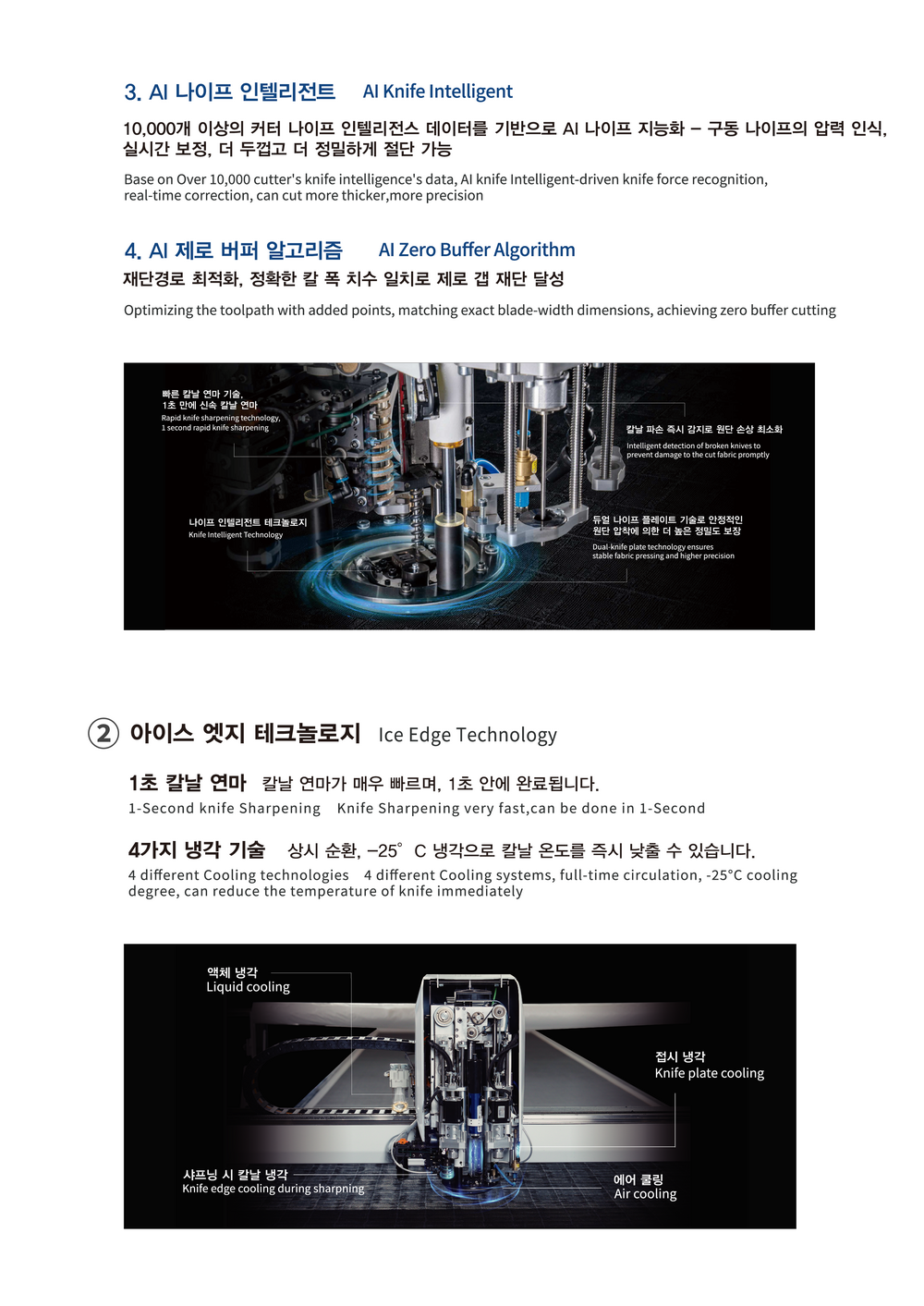 3. AI 나이프 인텔리전트 AI Knife Intelligent

10,000개 이상의 커터 나이프 인텔리전스 데이터를 기반으로 AI 나이프 지능화 – 구동 나이프의 압력 인식, 실시간 보정, 더 두껍고 더 정밀하게 절단 가능

Base on Over 10,000 cutter's knife intelligence's data, AI knife Intelligent-driven knife force recognition, real-time correction, can cut more thicker,more precision

4. AI 제로 버퍼 알고리즘 AI Zero Buffer Algorithm

재단경로 최적화, 정확한 칼 폭 치수 일치로 제로 갭 재단 달성

Optimizing the toolpath with added points, matching exact blade-width dimensions, achieving zero buffer cutting

빠른 칼날 연마 기술, 1초 만에 신속 칼날 연마
Rapid knife sharpening technology, 1 second rapid knife sharpening

칼날 파손 즉시 감지로 원단 손상 최소화
Intelligent detection of broken knives to prevent damage to the cut fabric promptly

나이프 인텔리전트 테크놀로지
Knife Intelligent Technology

듀얼 나이프 플레이트 기술로 안정적인 원단 압착에 의한 더 높은 정밀도 보장
Dual-knife plate technology ensures stable fabric pressing and higher precision

② 아이스 엣지 테크놀로지 Ice Edge Technology

1초 칼날 연마 칼날 연마가 매우 빠르며, 1초 안에 완료됩니다.
1-Second knife Sharpening Knife Sharpening very fast,can be done in 1-Second

4가지 냉각 기술 상시 순환, –25° C 냉각으로 칼날 온도를 즉시 낮출 수 있습니다.
4 different Cooling technologies 4 different Cooling systems, full-time circulation, -25°C cooling degree, can reduce the temperature of knife immediately

액체 냉각
Liquid cooling

접시 냉각
Knife plate cooling

샤프닝 시 칼날 냉각
Knife edge cooling during sharpning

에어 쿨링
Air cooling